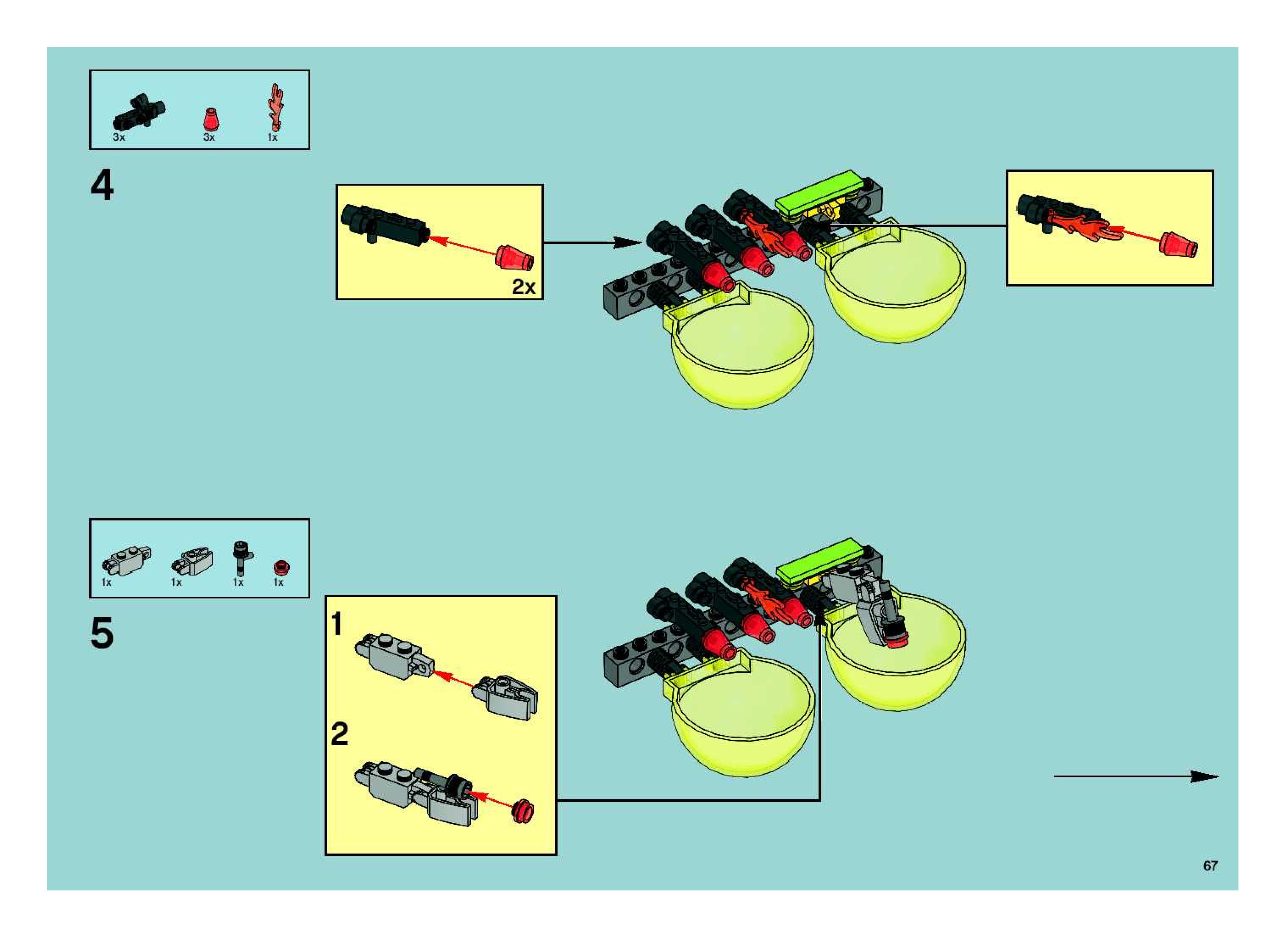 3x 3x 1x

4

2x

1x 1x 1x 1x

5

1

2

67