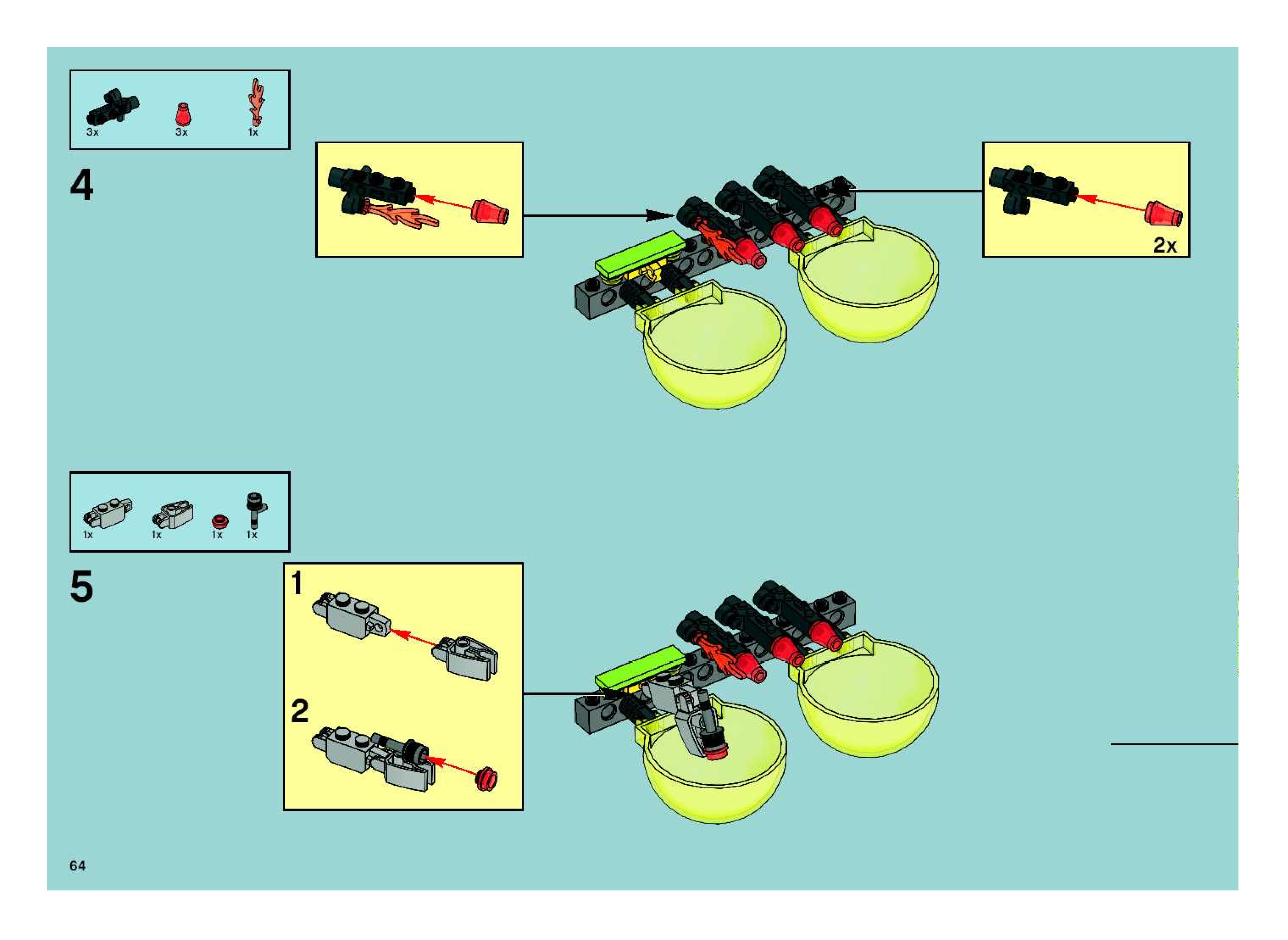 3x
3x
1x

4

2x

1x
1x
1x
1x

5

1

2

64