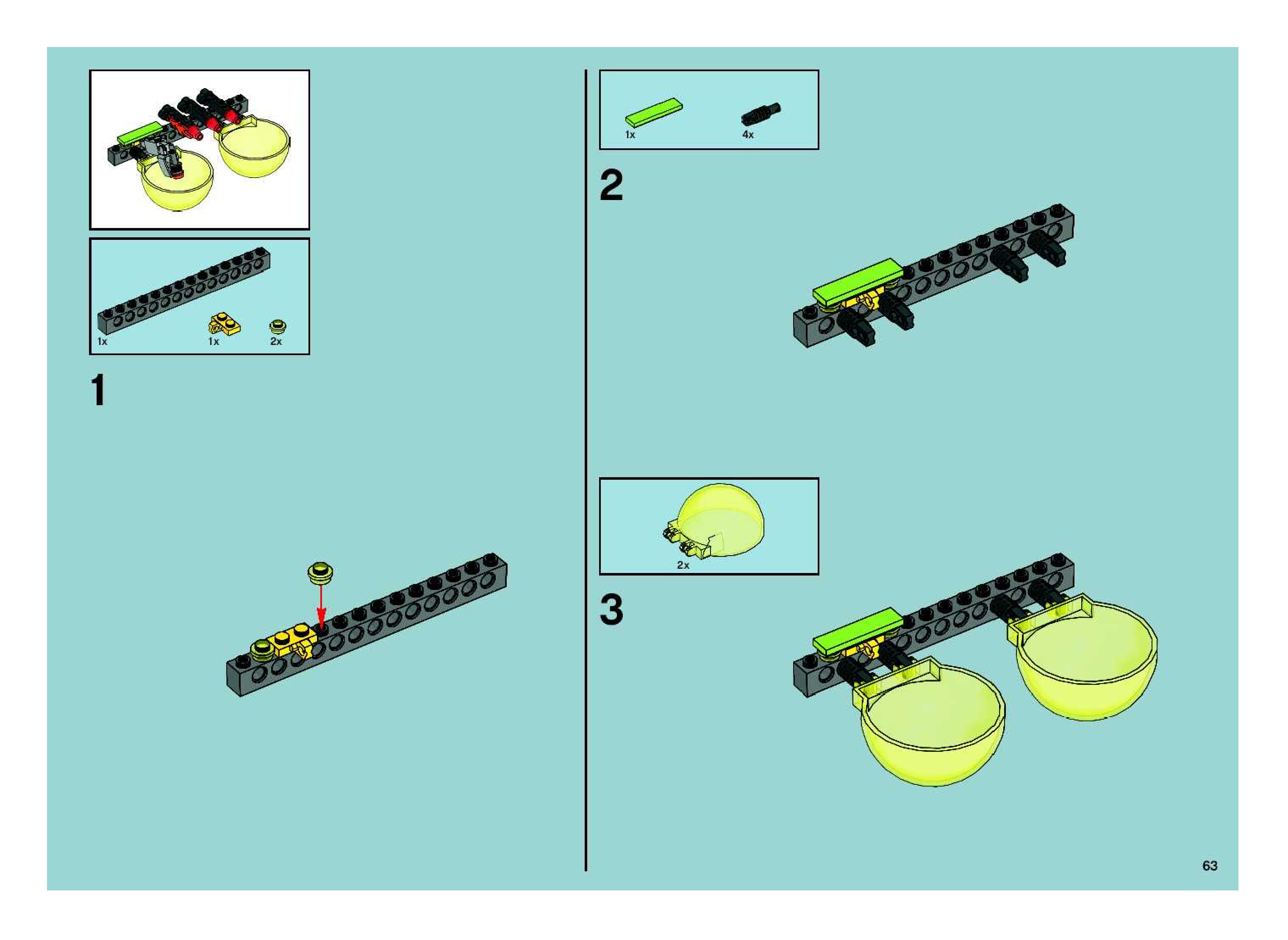 1x 1x 2x

1

1x 4x

2

2x

3

63