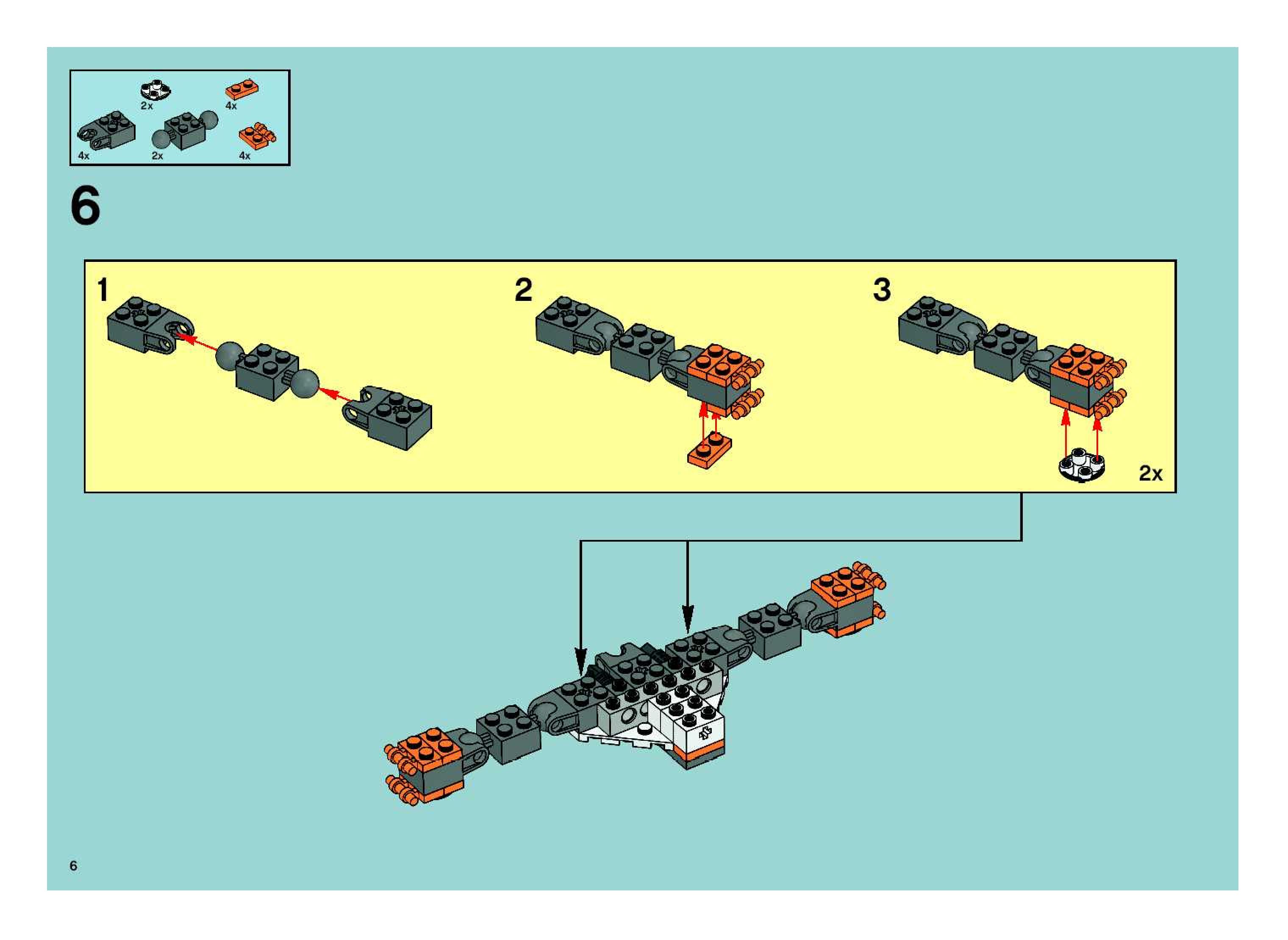 2x
4x
4x
2x
4x

6

1

2

3

2x

6