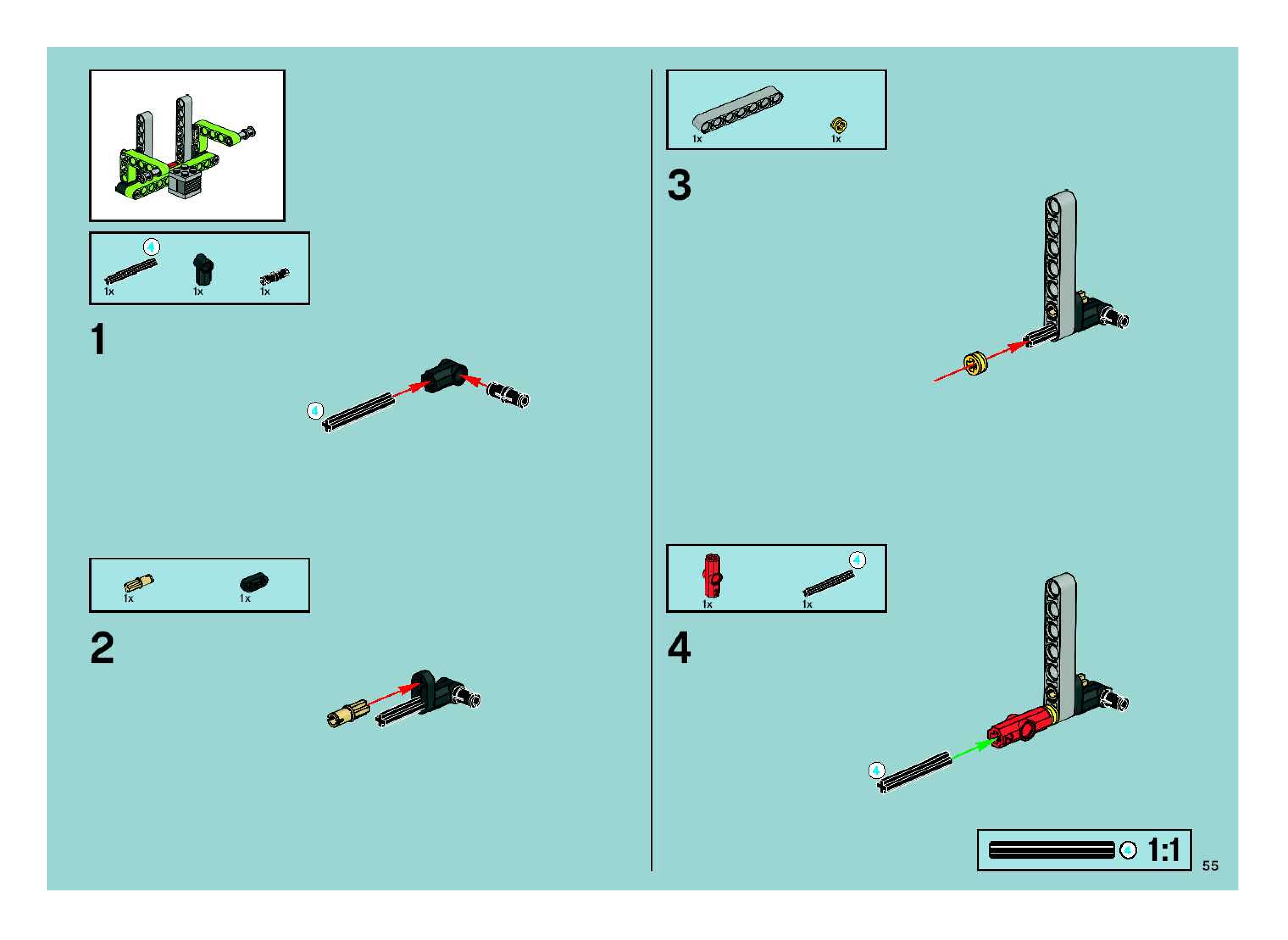 4
1x 1x 1x

1

4

1x 1x

2

1x 1x

3

4
1x 1x

4

4

4 1:1

55