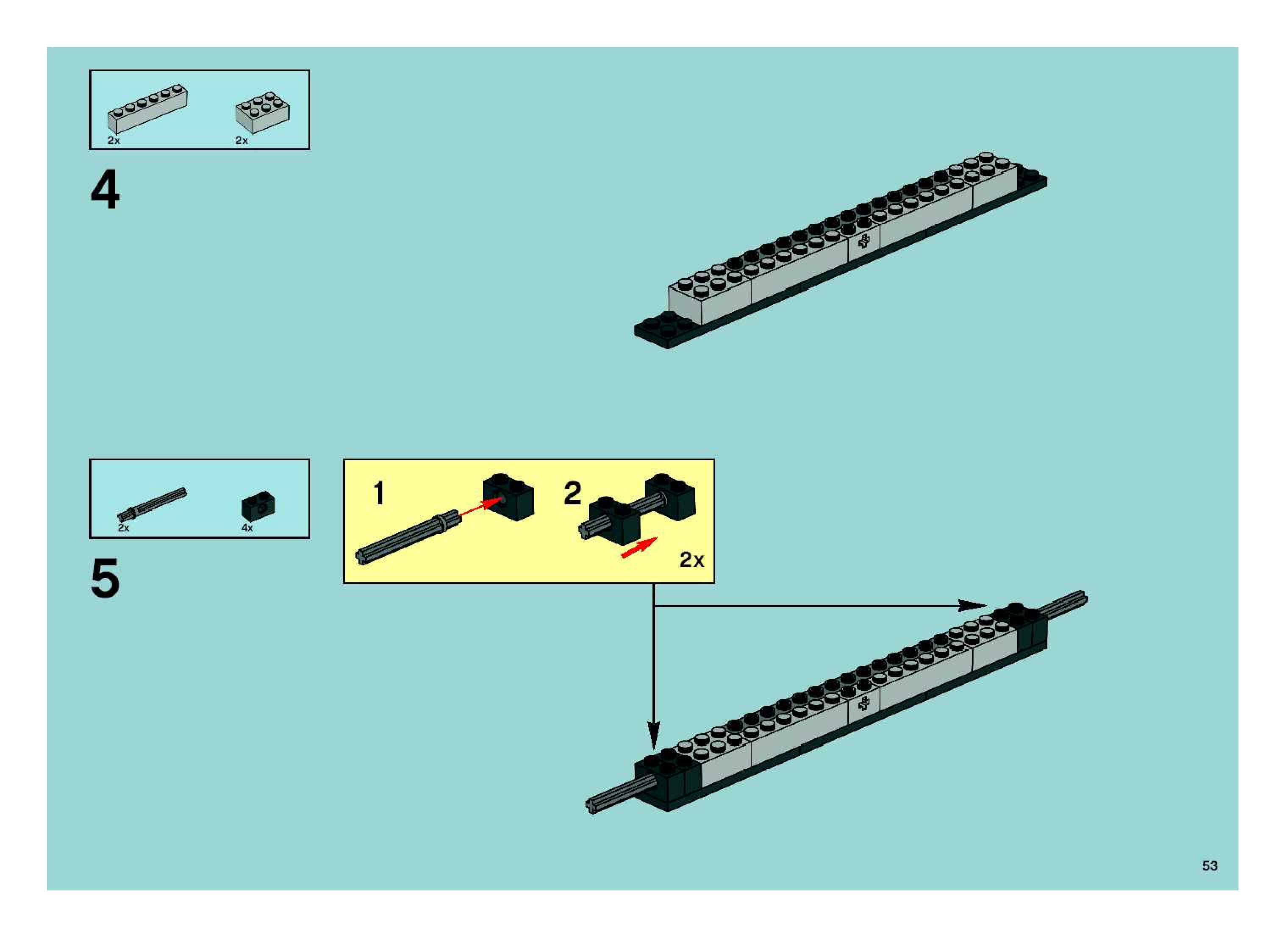 2x

2x

4

2x

4x

5

1

2

2x

53