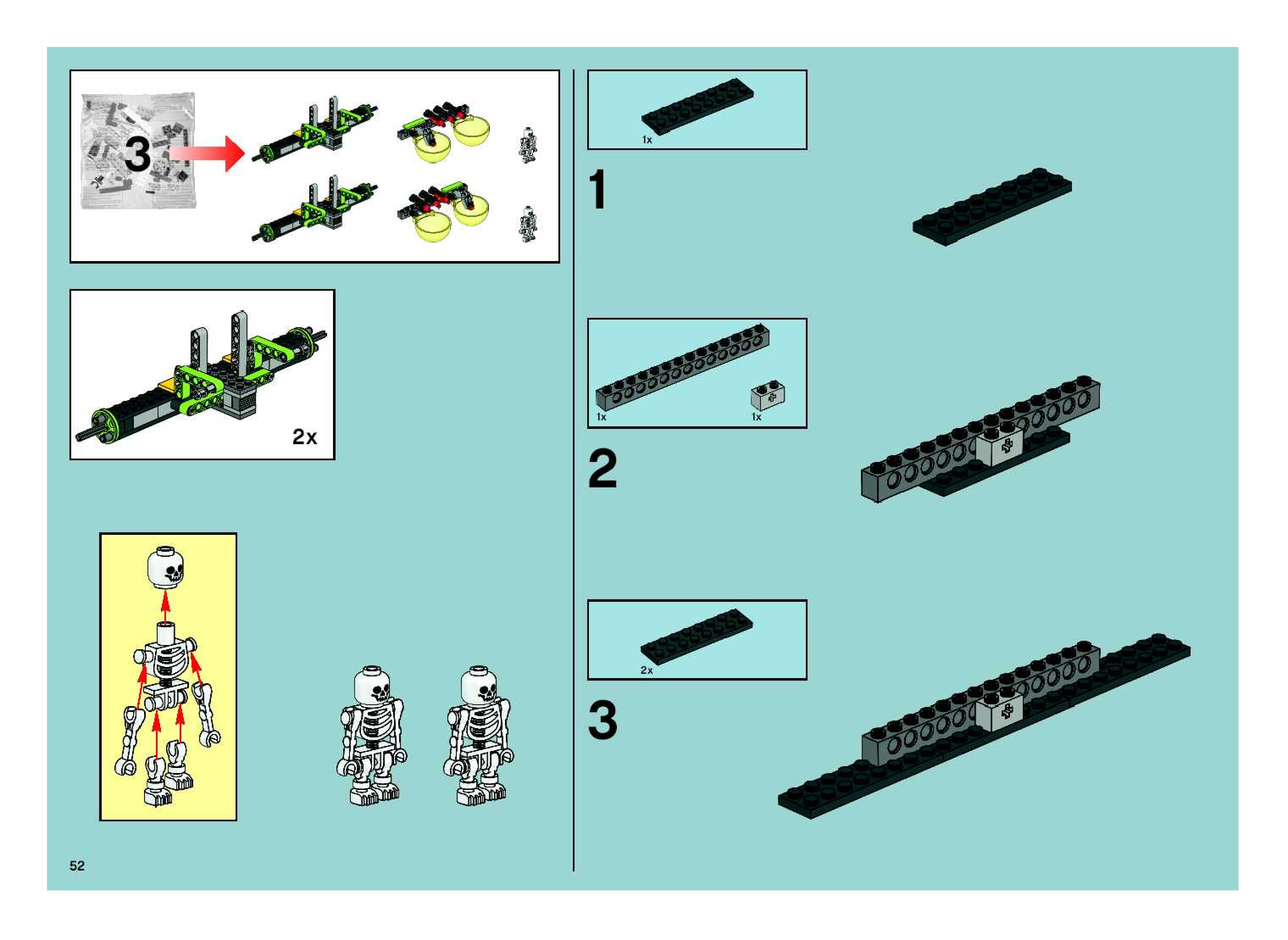 3

2x

52

1x

1

1x

1x

2

2x

3