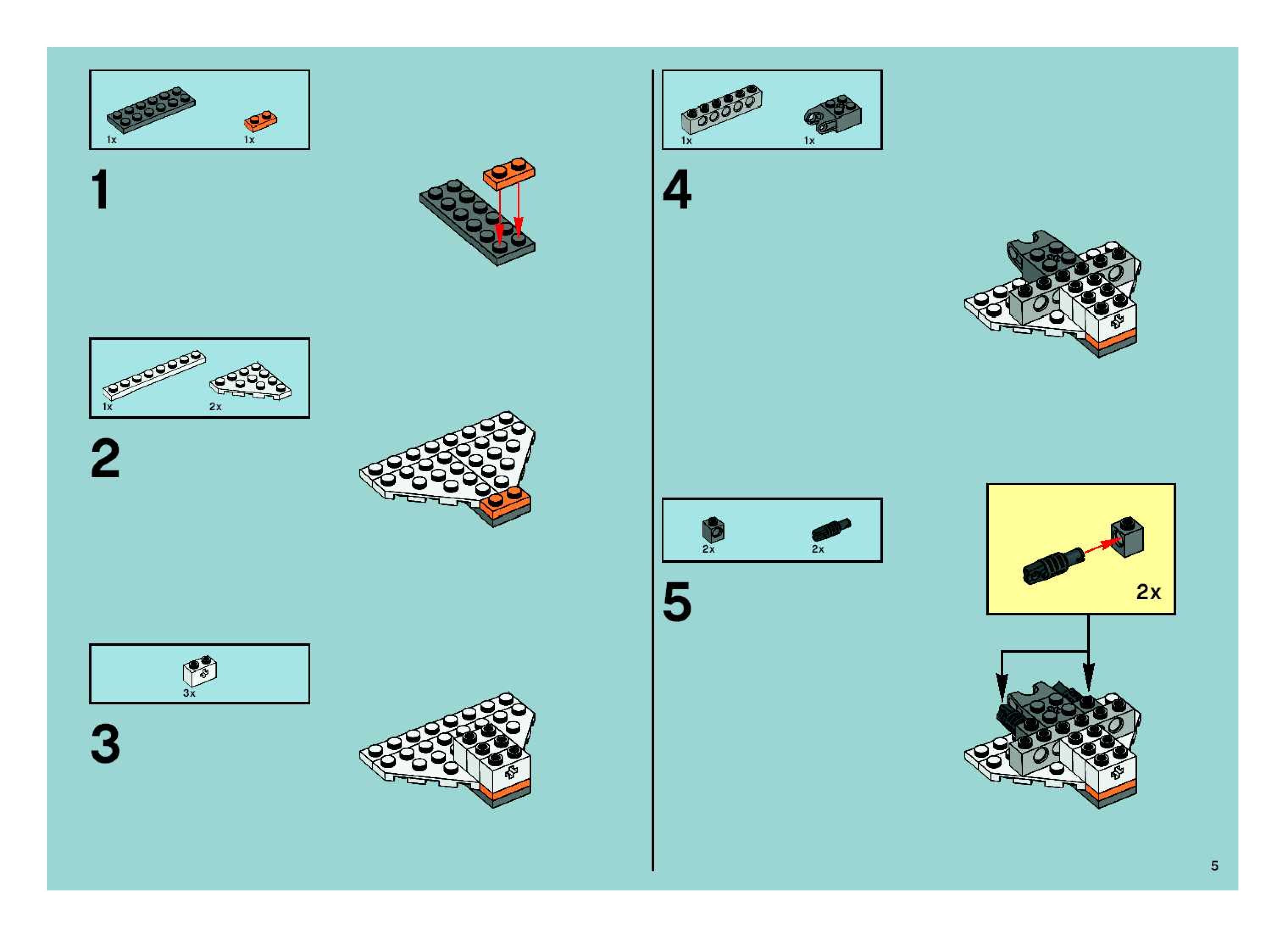 1x 1x

1

1x 2x

2

3x

3

1x 1x

4

2x 2x

5

2x

5