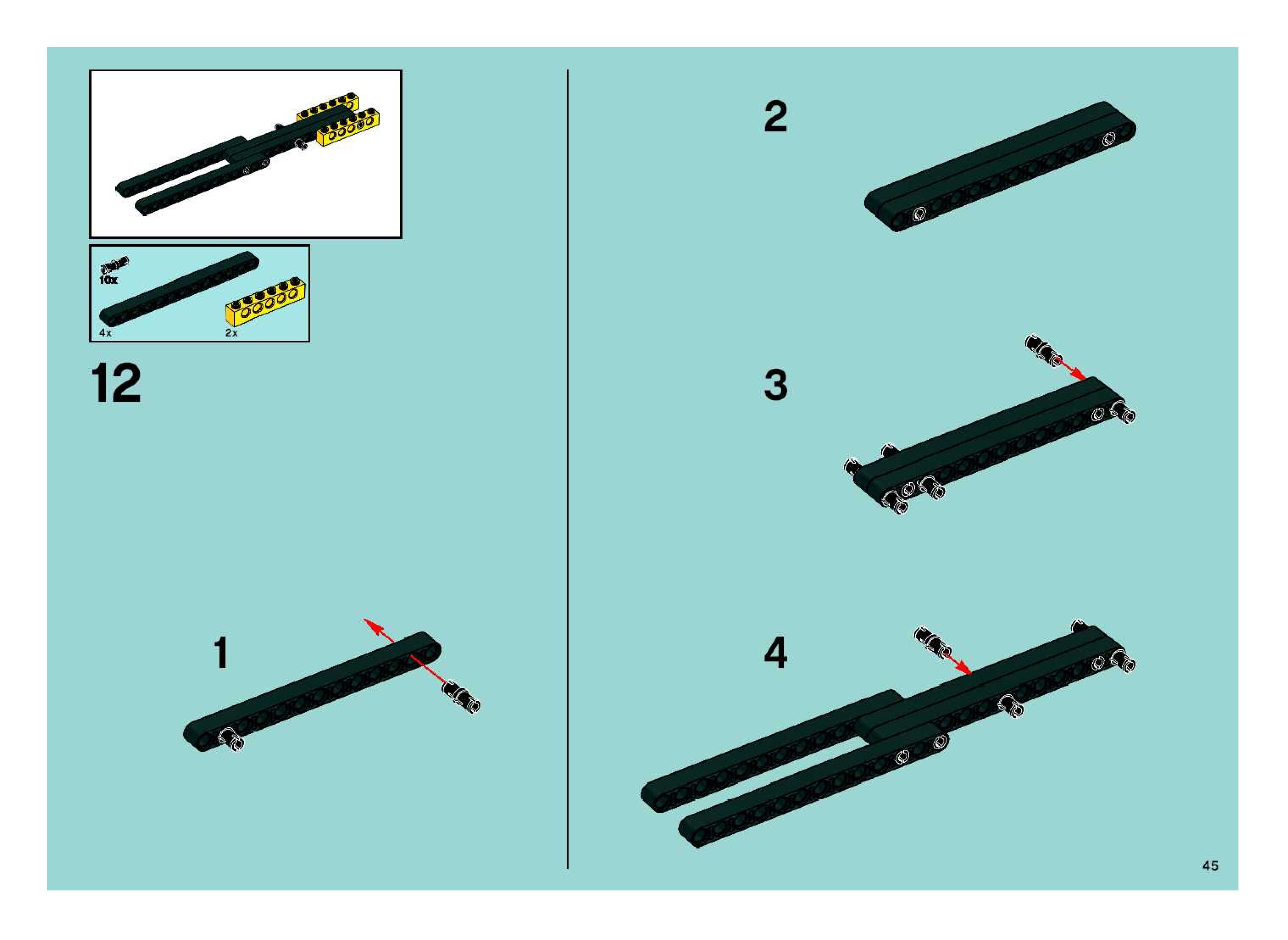 10x

4x

2x

12

1

2

3

4

45