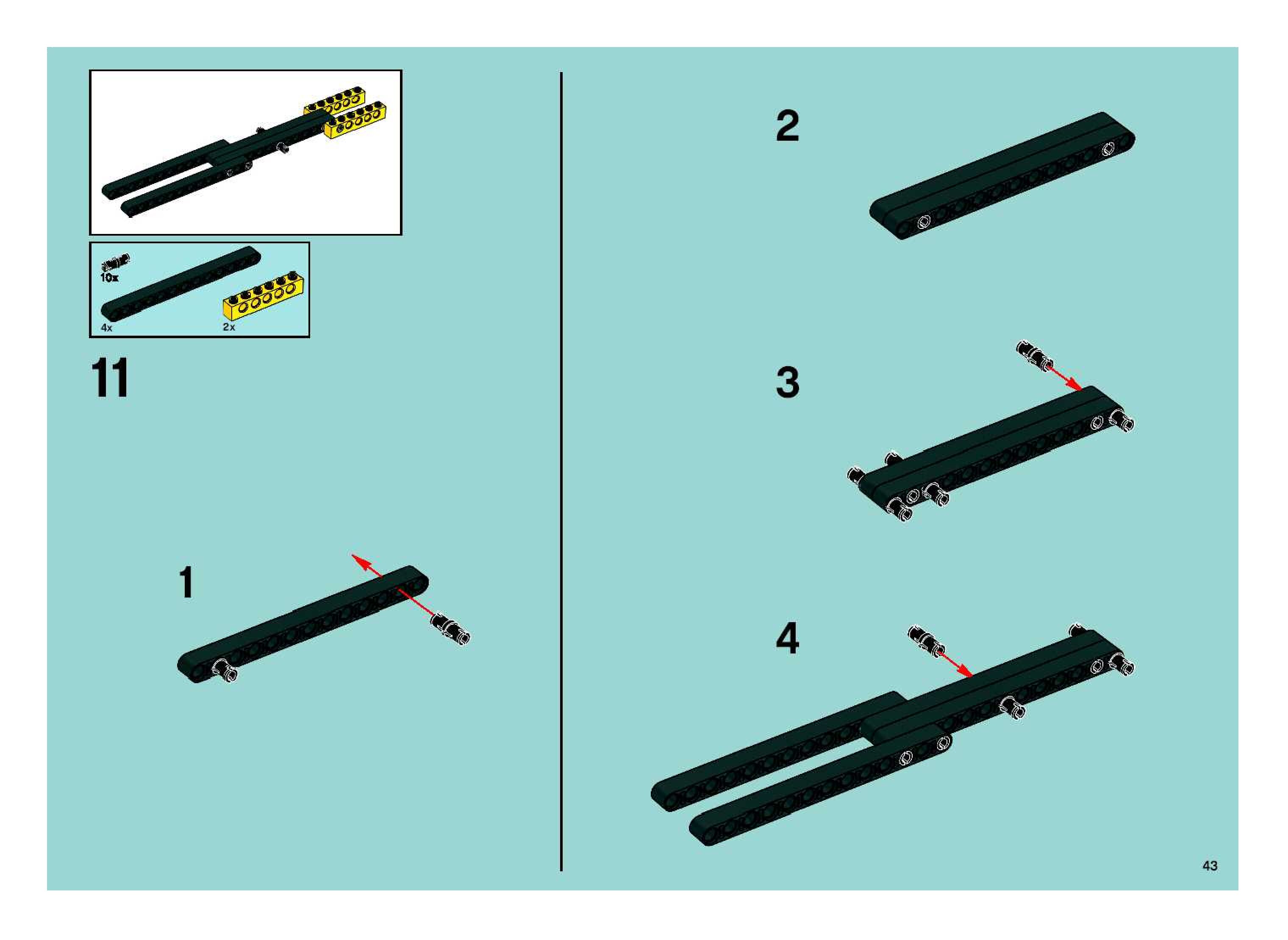 10x
4x
2x
11
1
2
3
4
43