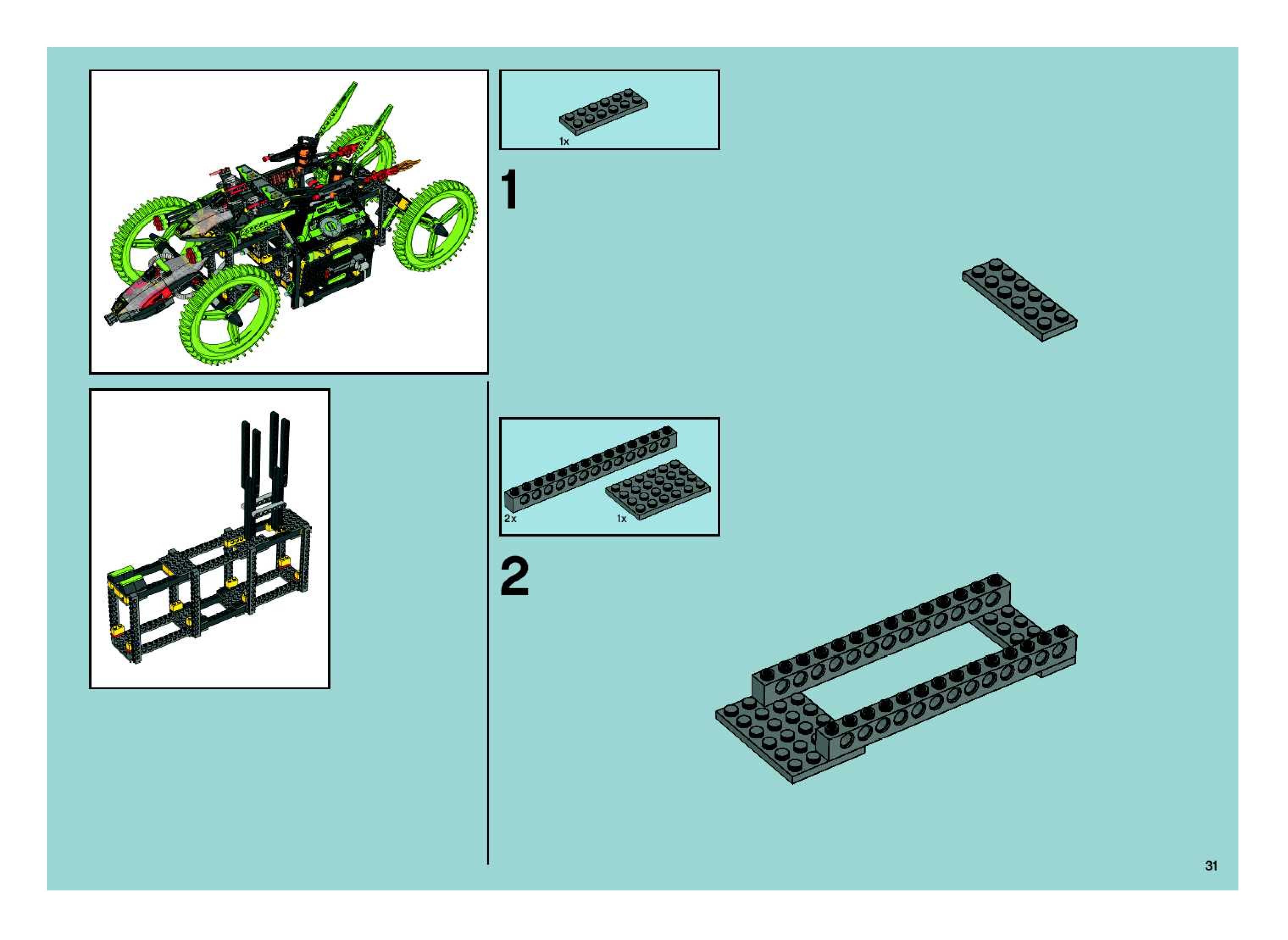 1x

1

2x

1x

2

31