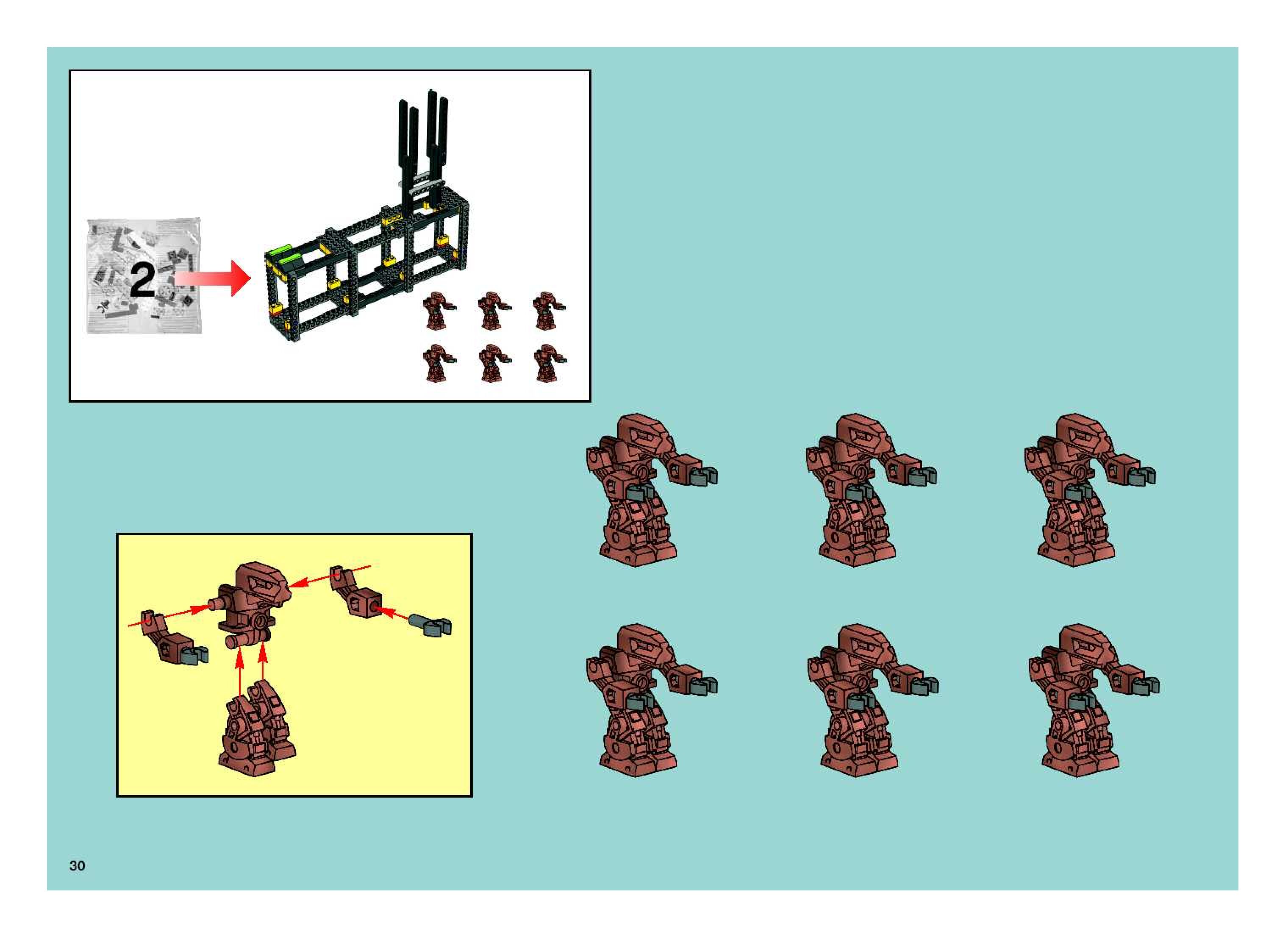 2

30