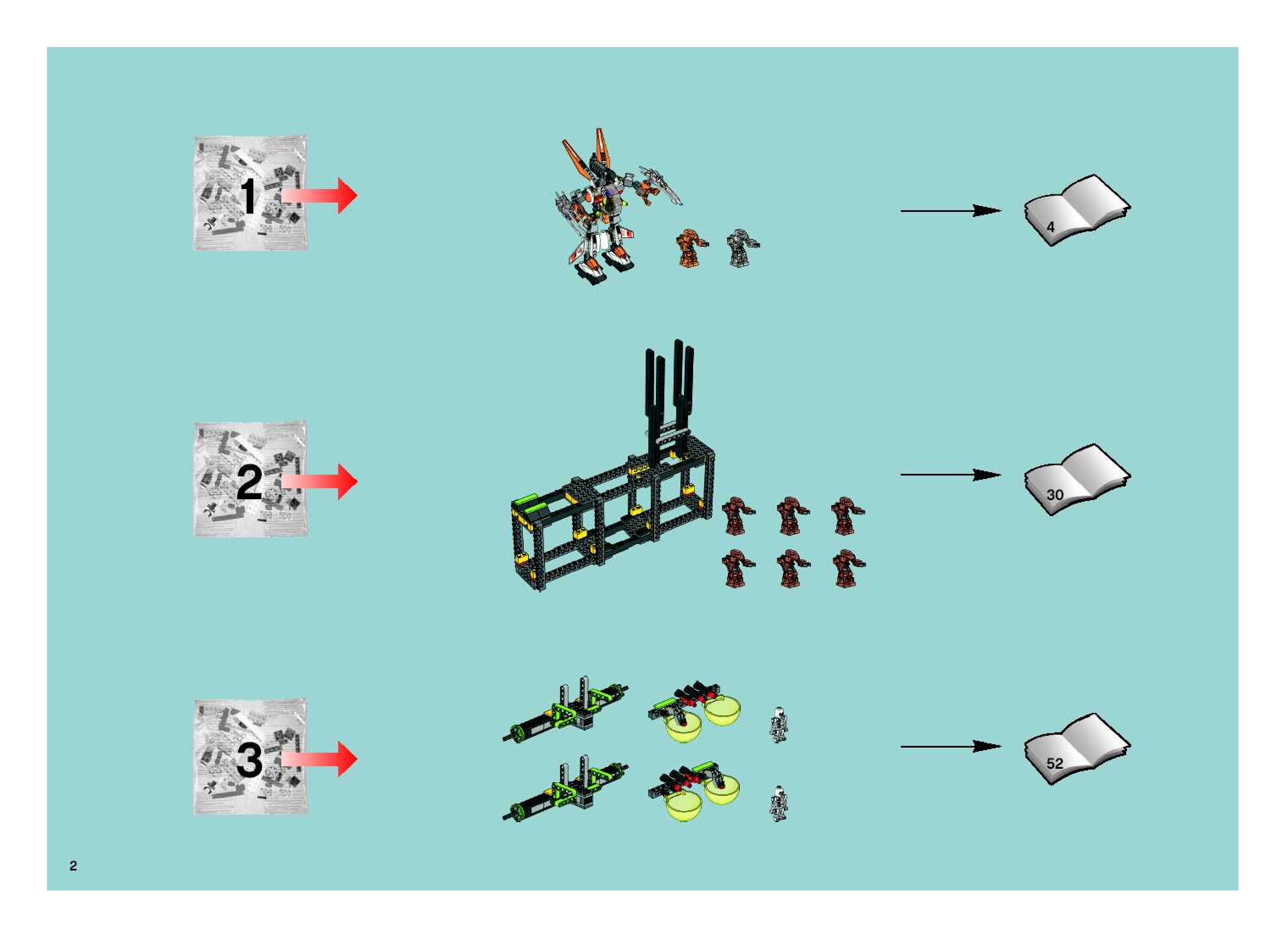 1

4

2

30

3

52

2