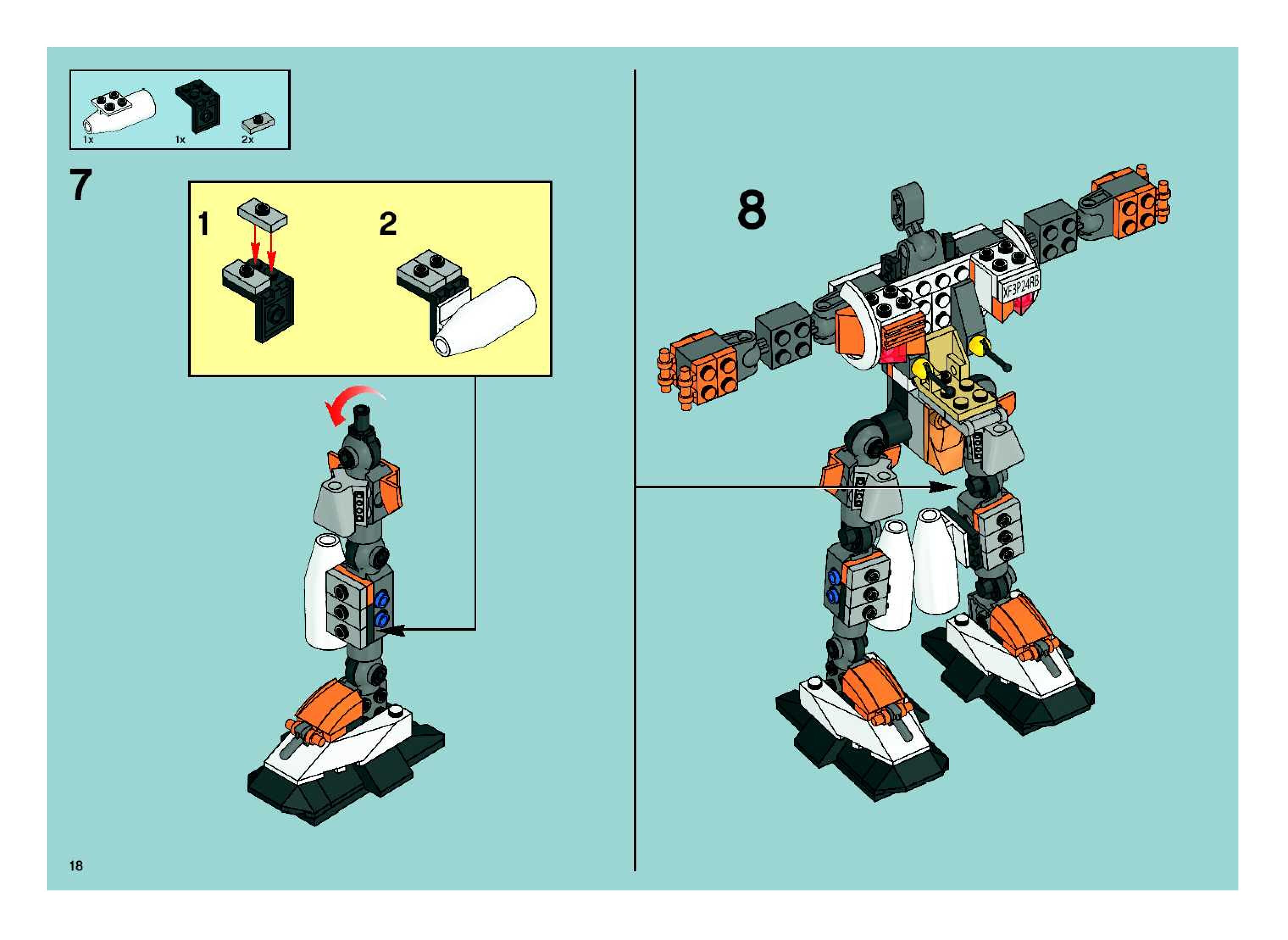 1x 1x 2x

7

1

2

8

XF3P24RB

18