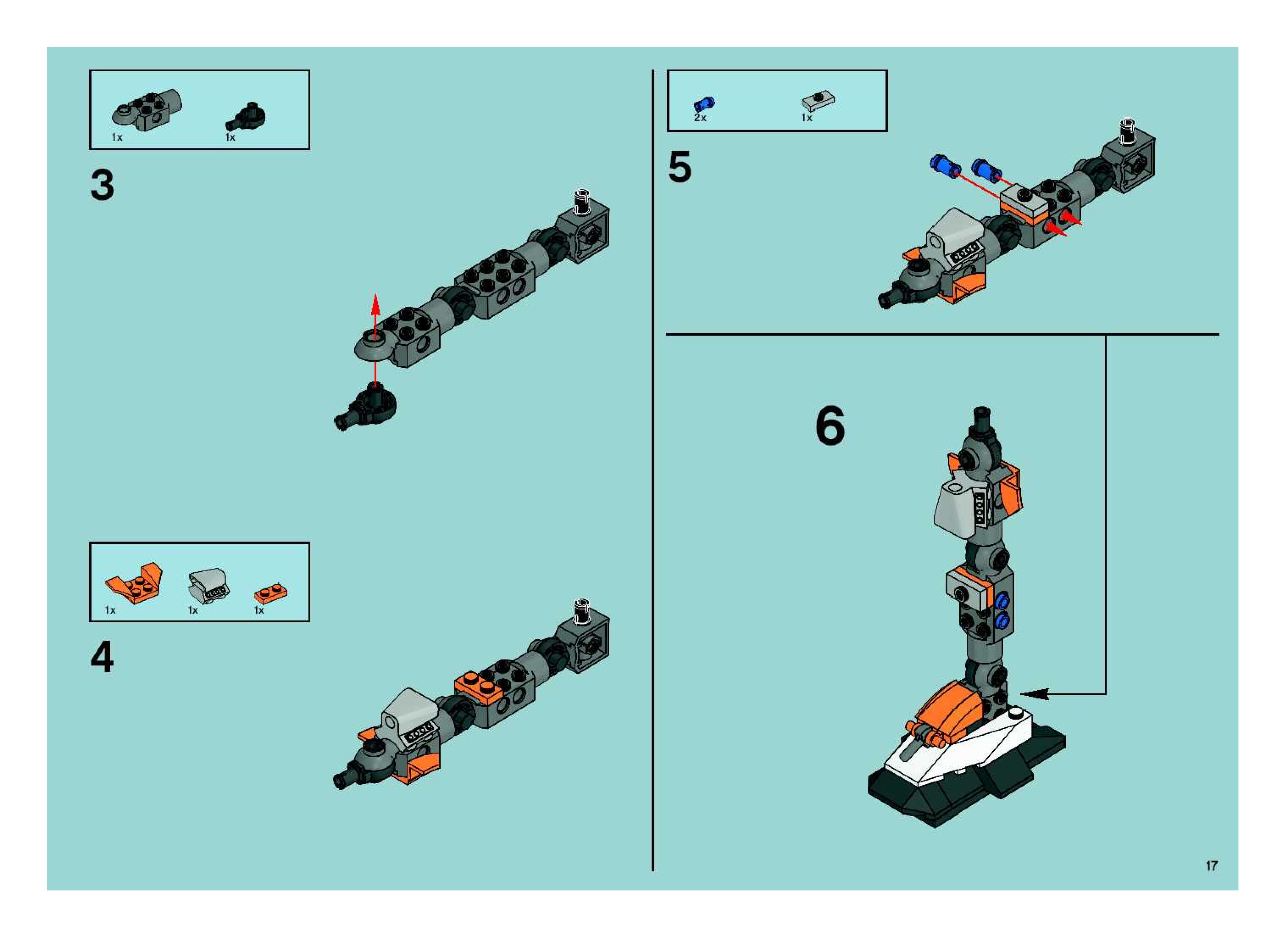 1x 1x

3

1x 1x 1x

4

2x 1x

5

6

17