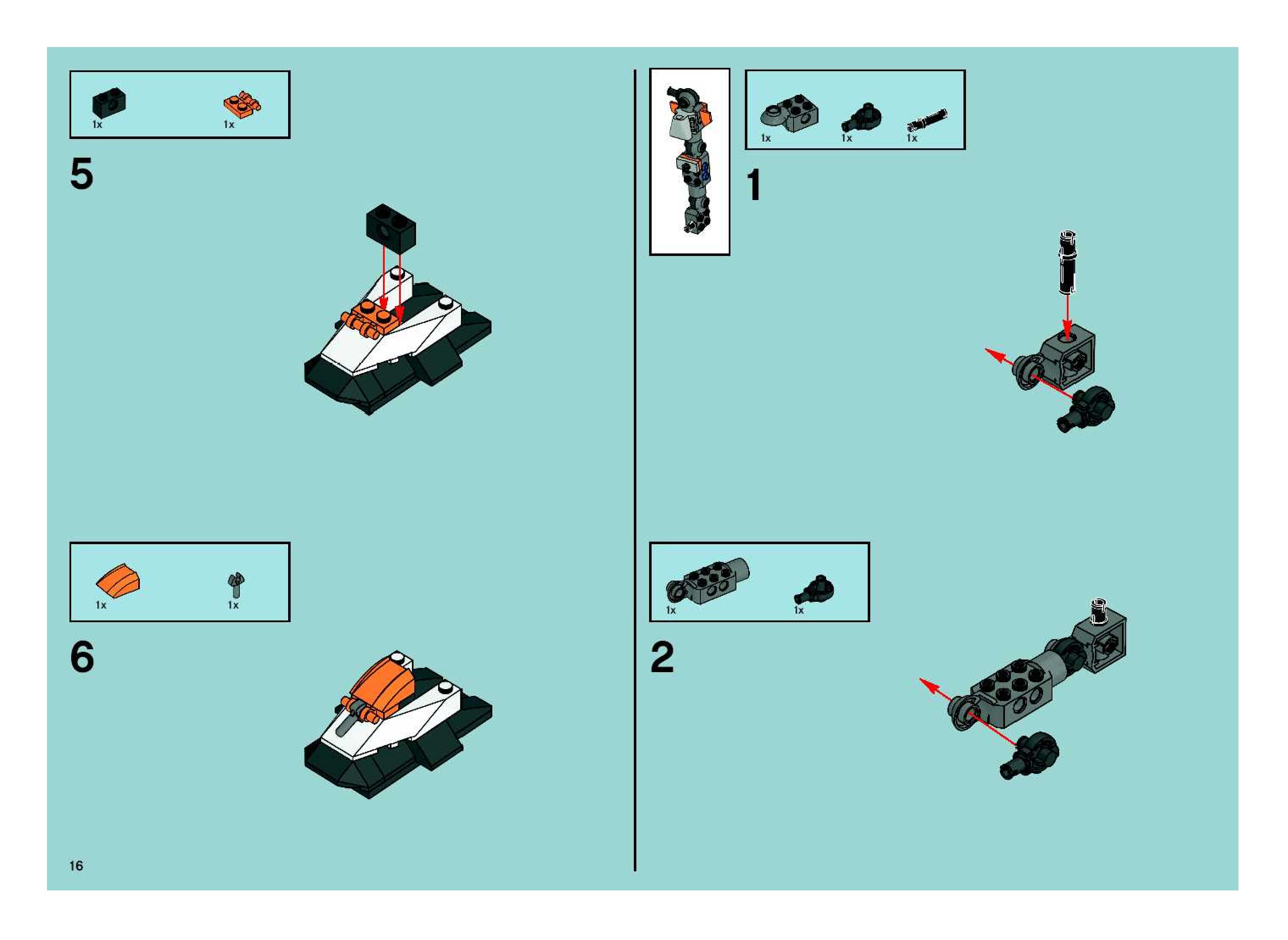 1x 1x

5

1x 1x

6

16

1x 1x 1x

1

1x 1x

2