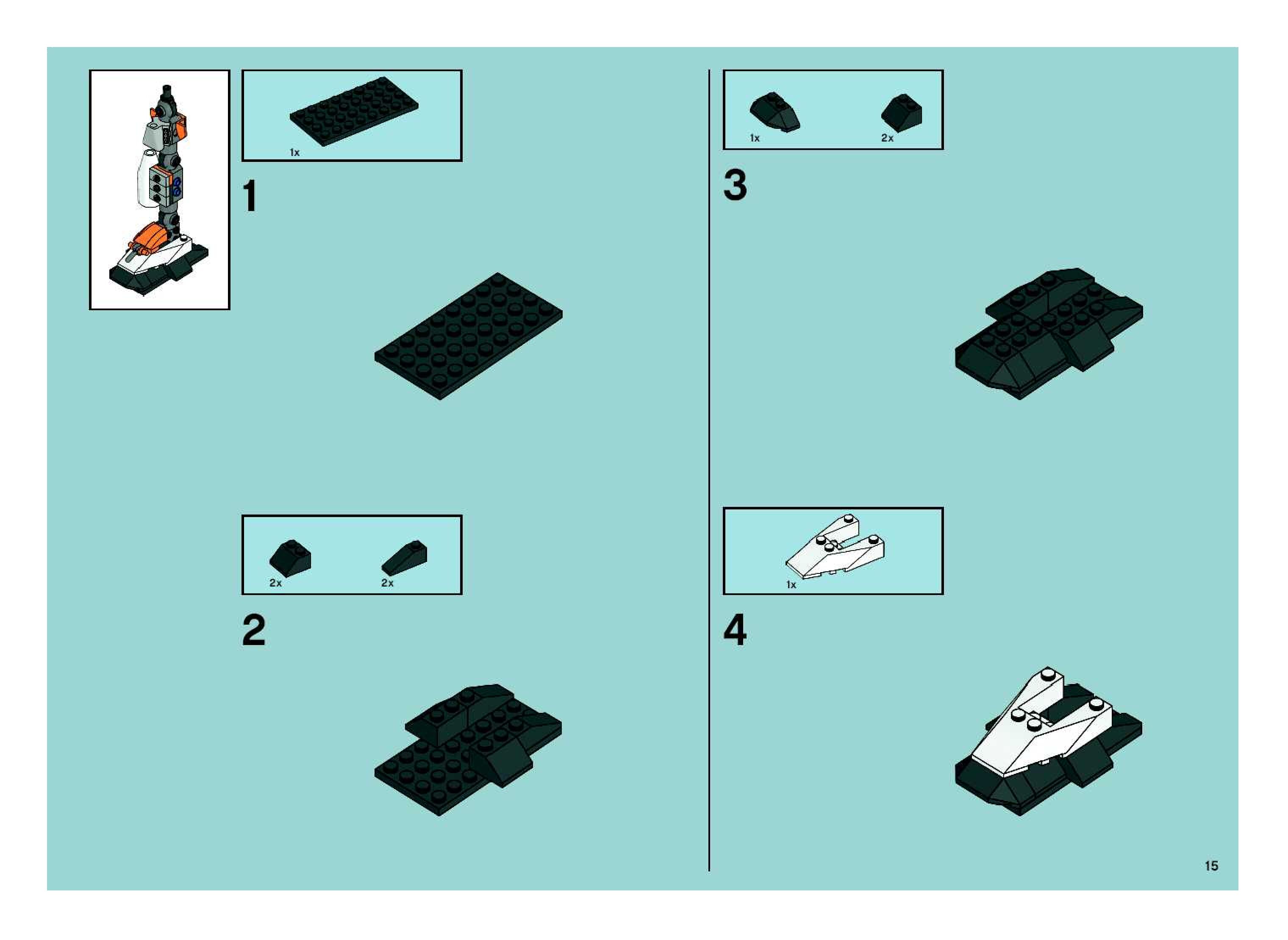 1x

1

2x 2x

2

1x 2x

3

1x

4

15