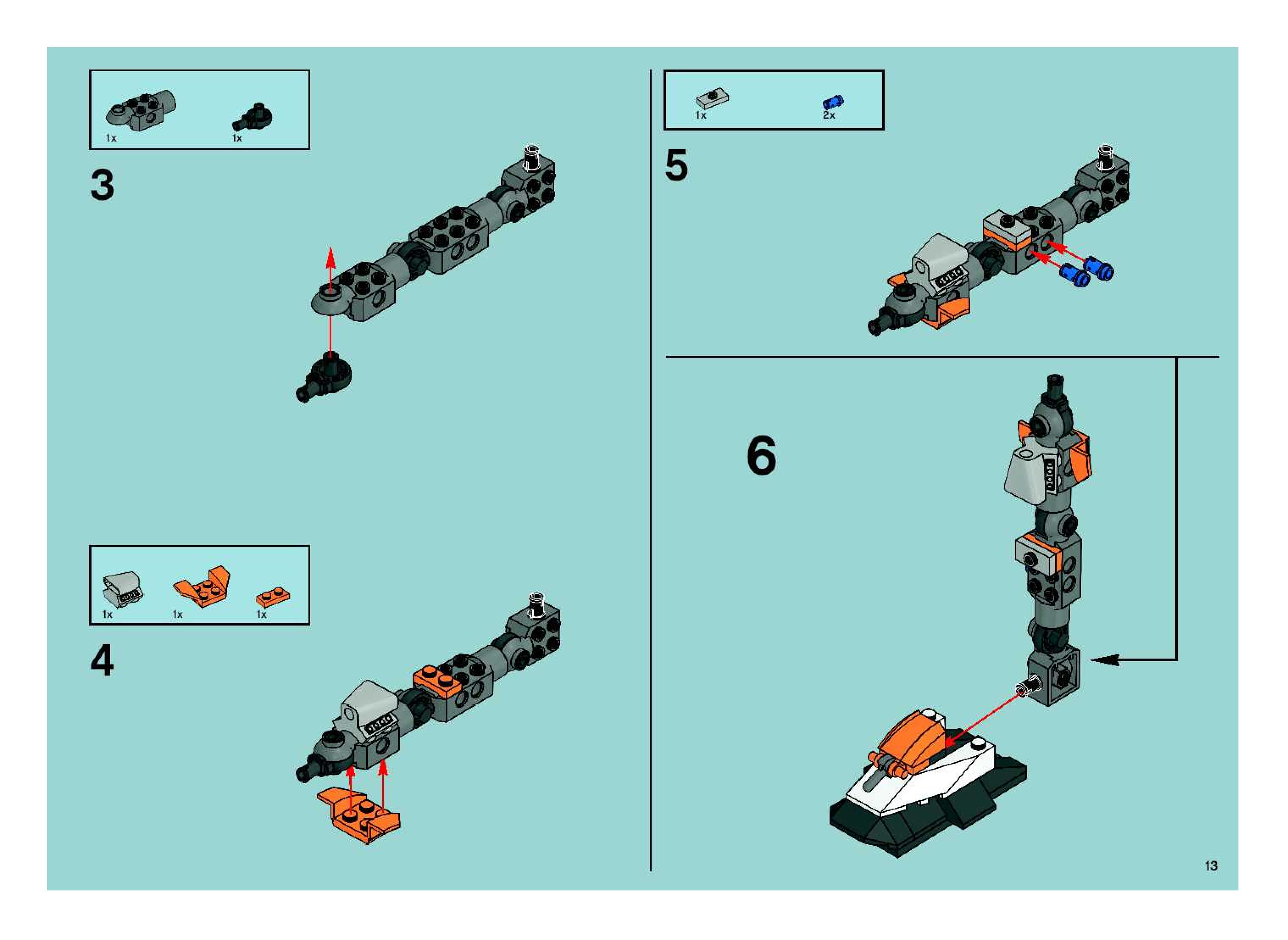 1x 1x

3

1x 1x 1x

4

1x 2x

5

6

13