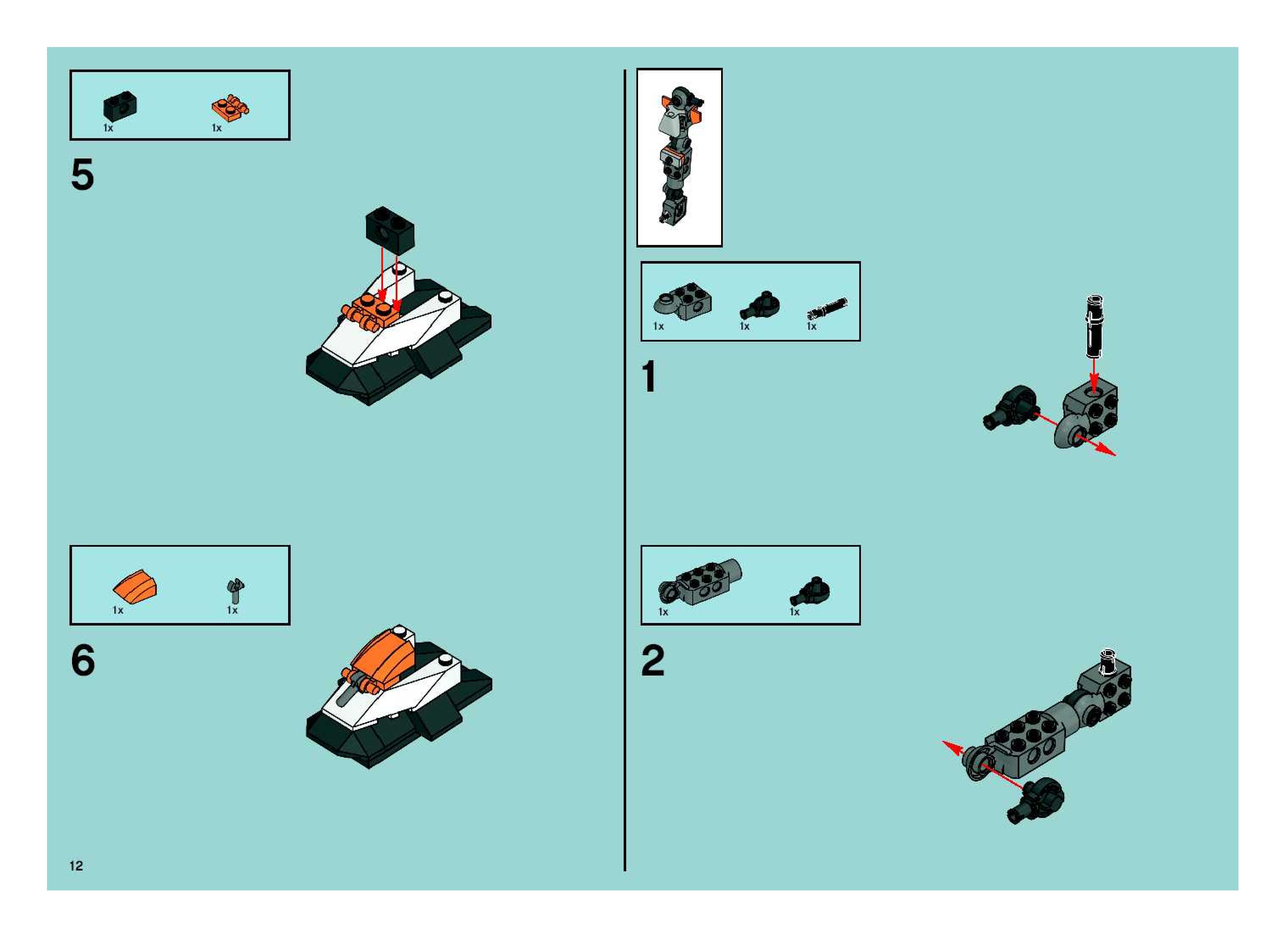 1x 1x

5

1x 1x

6

12

1x 1x 1x

1

1x 1x

2