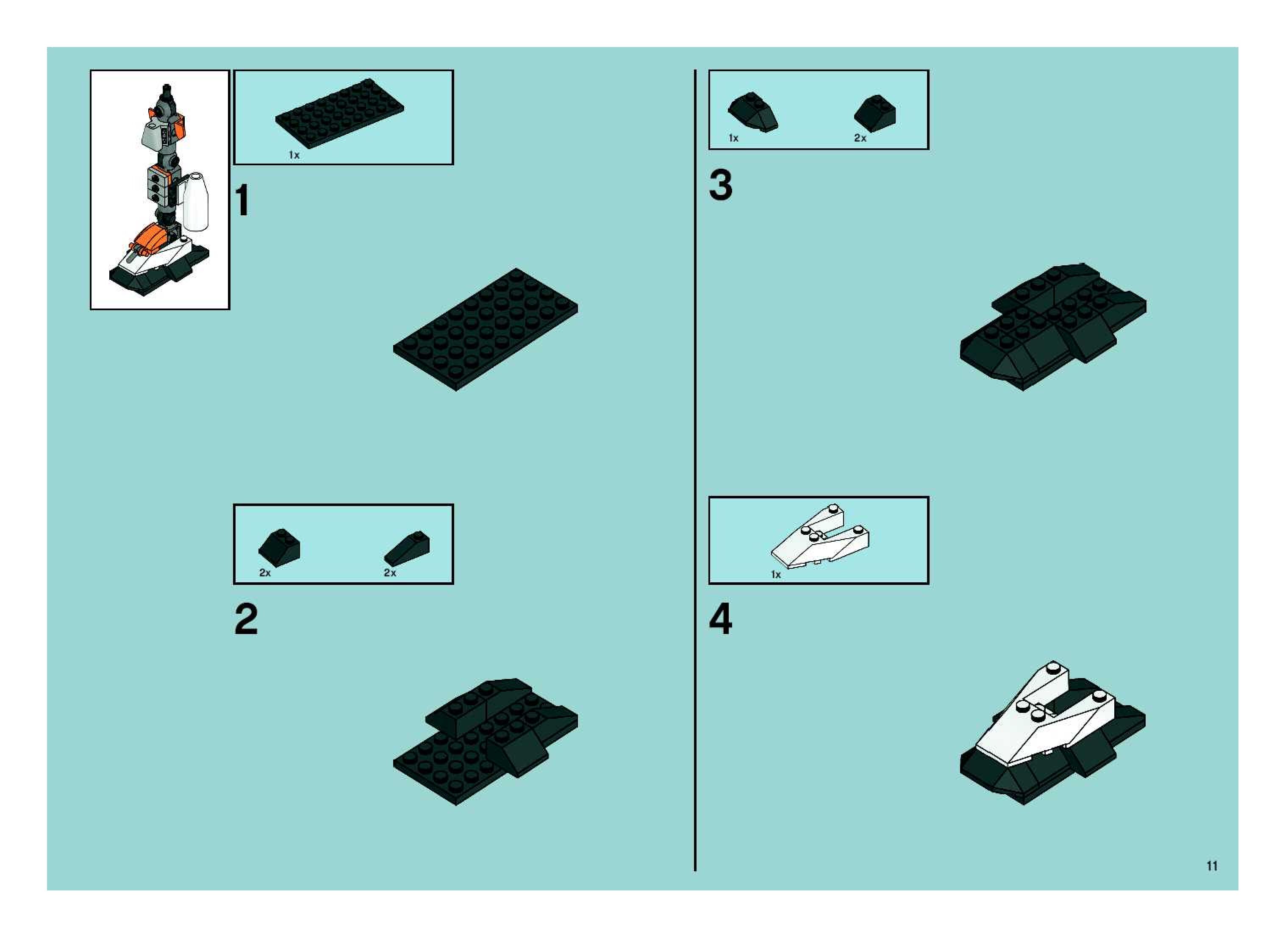 1x

1

2x

2x

2

1x

2x

3

1x

4

11