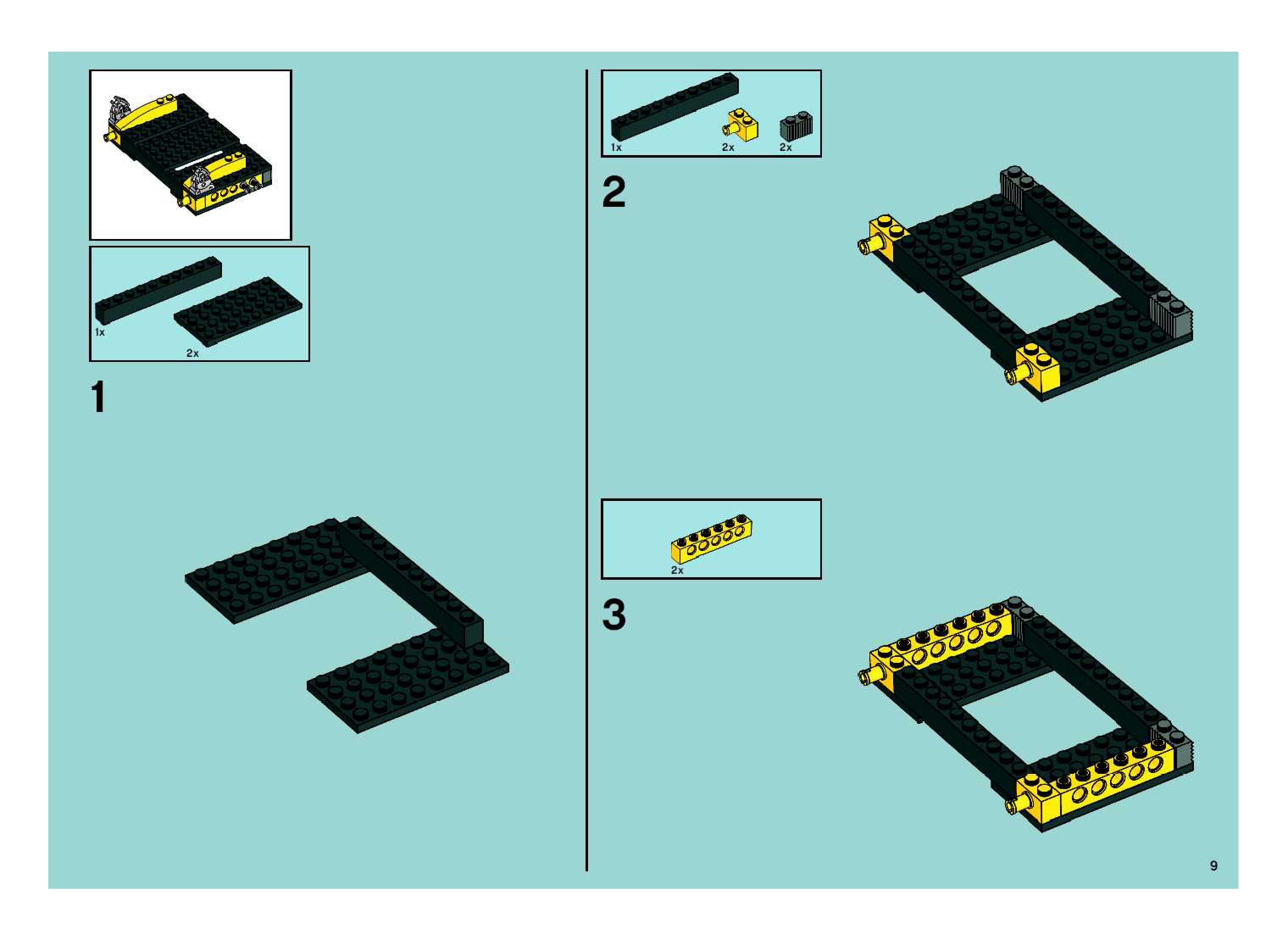 1x

2x

1

1x

2x

2x

2

2x

3

9