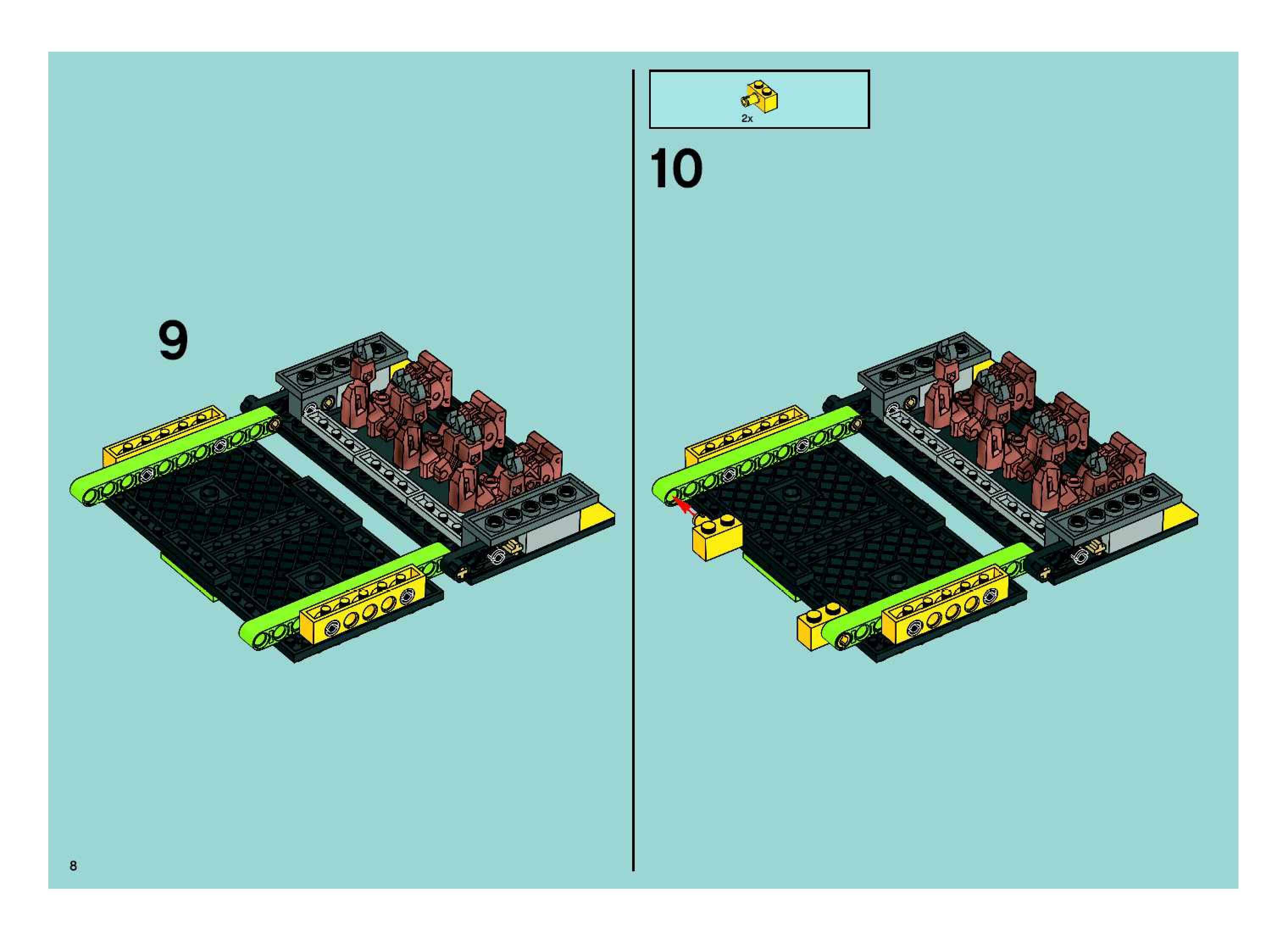 9

2x

10

8