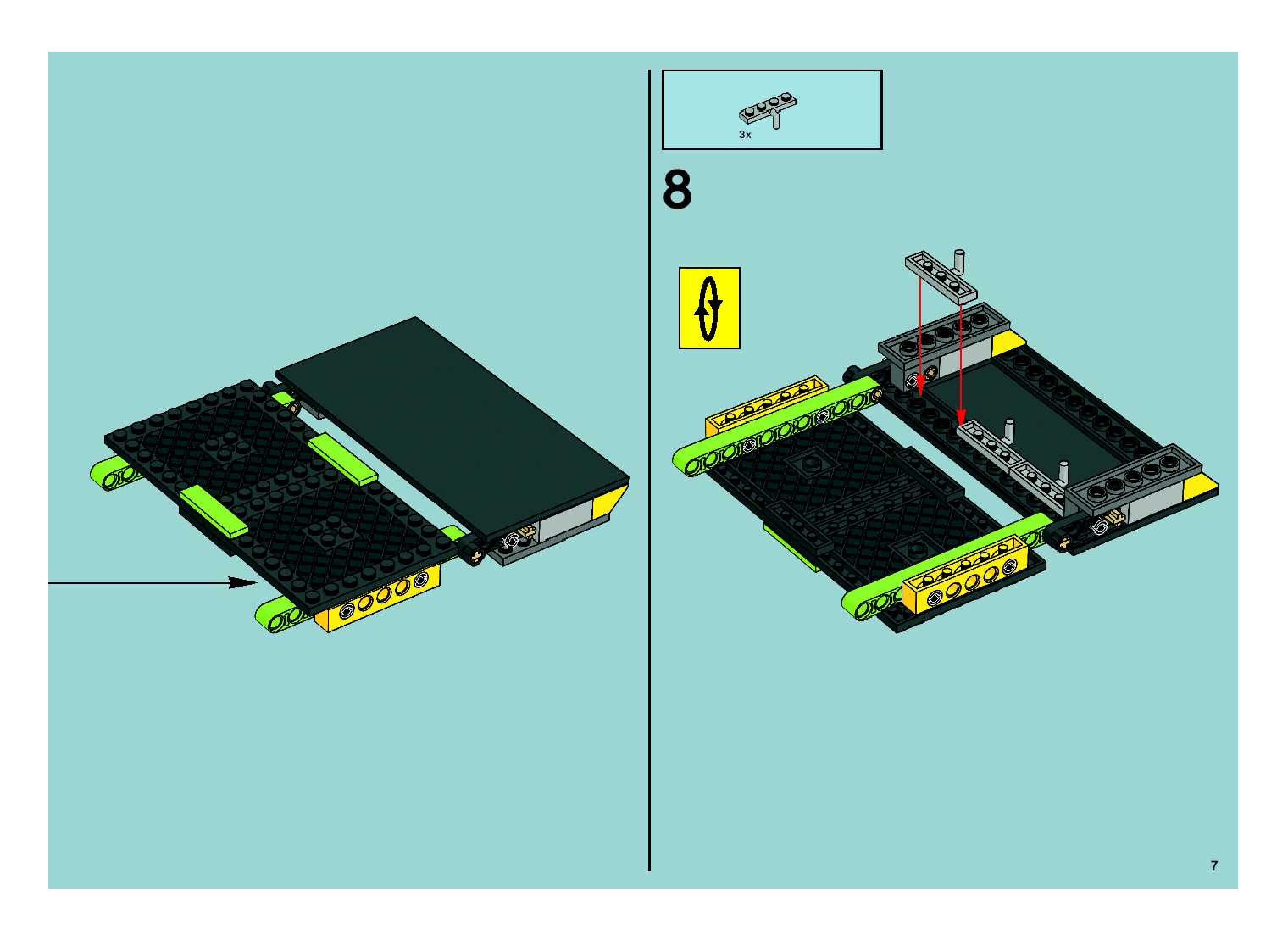 3x

8

7