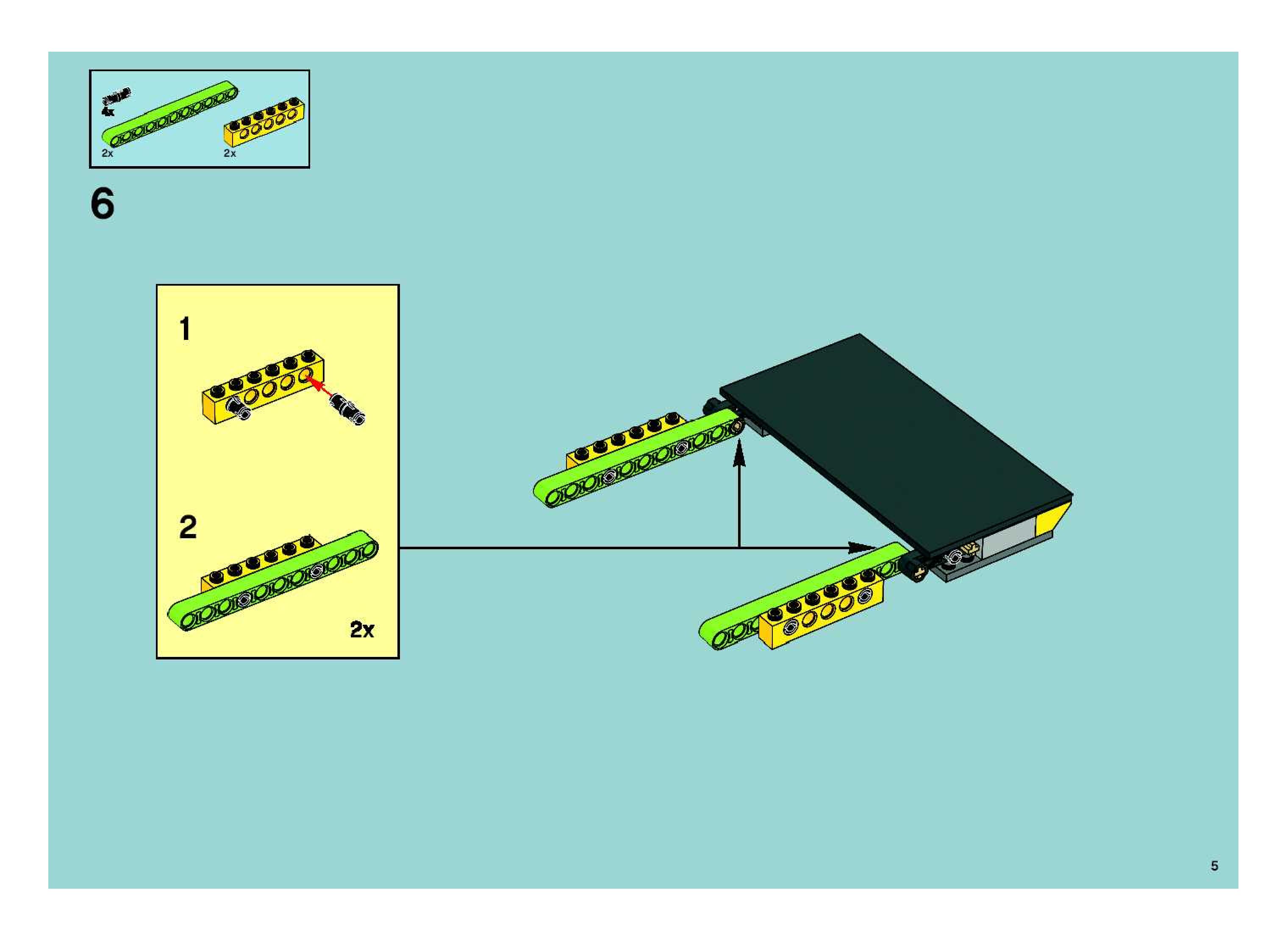 4x
2x
2x

6

1

2

2x

5