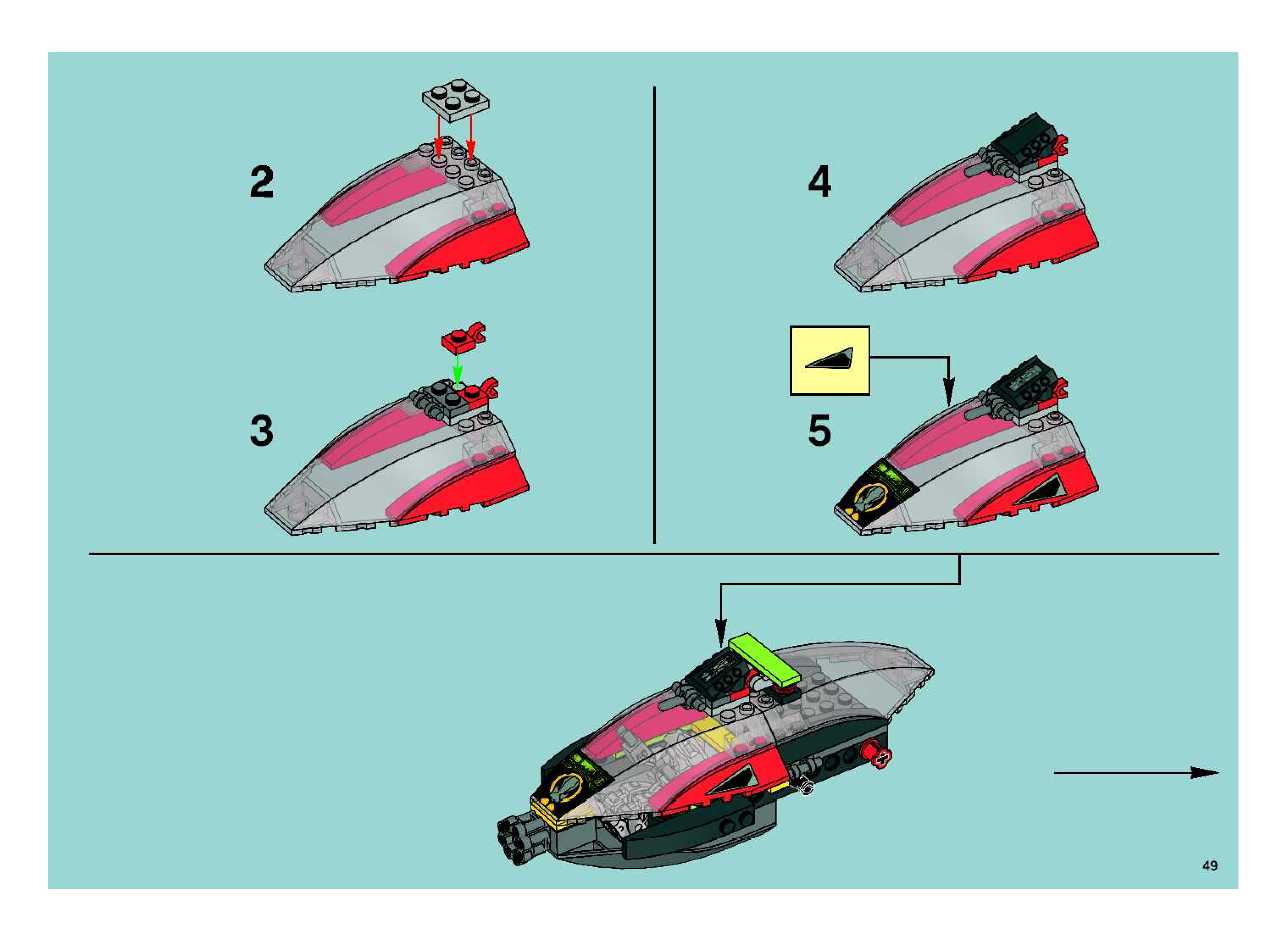 2

3

4

5

49