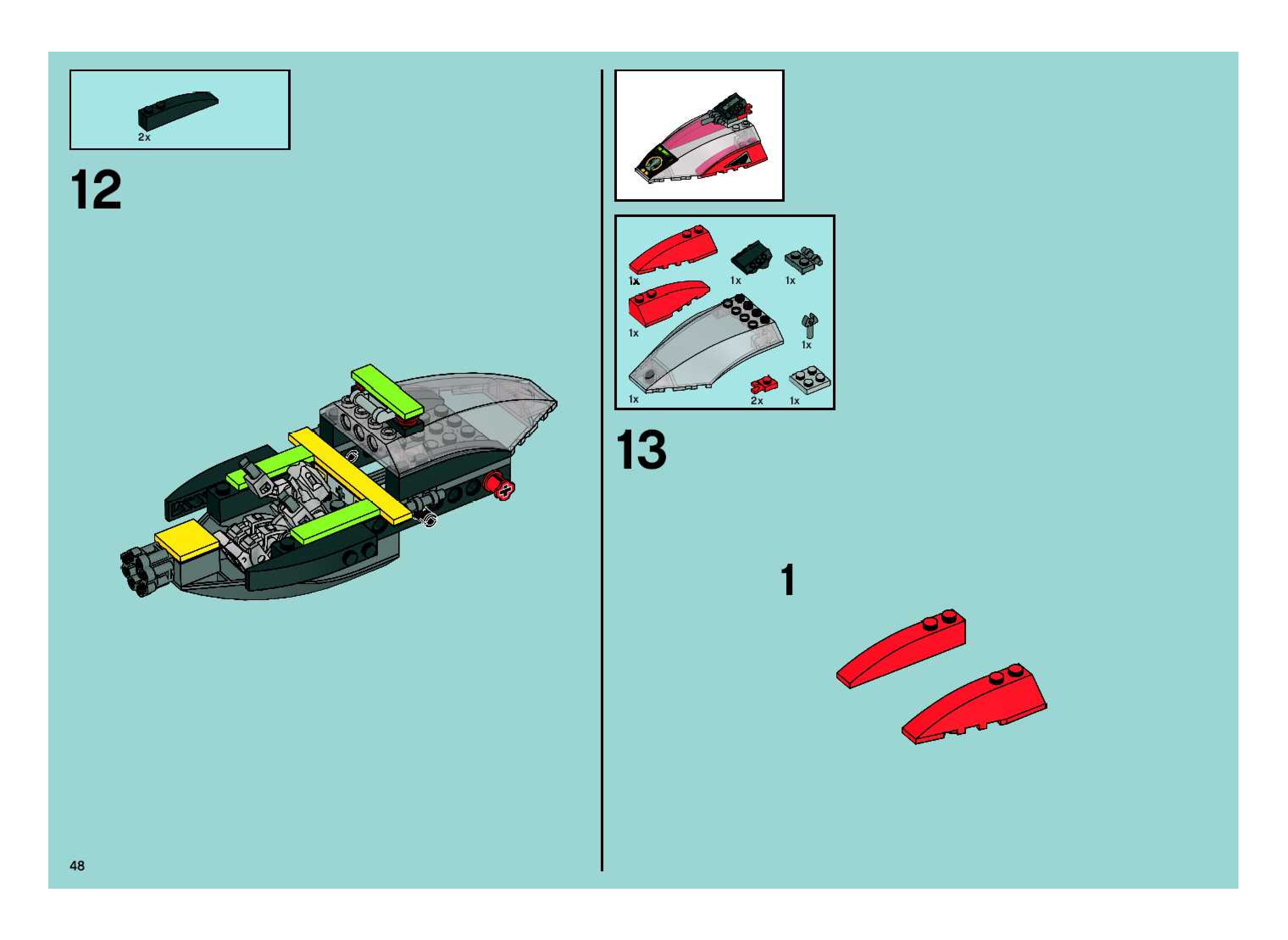 2x

12

1x
1x
1x
1x
1x
1x
2x
1x

13

1

48