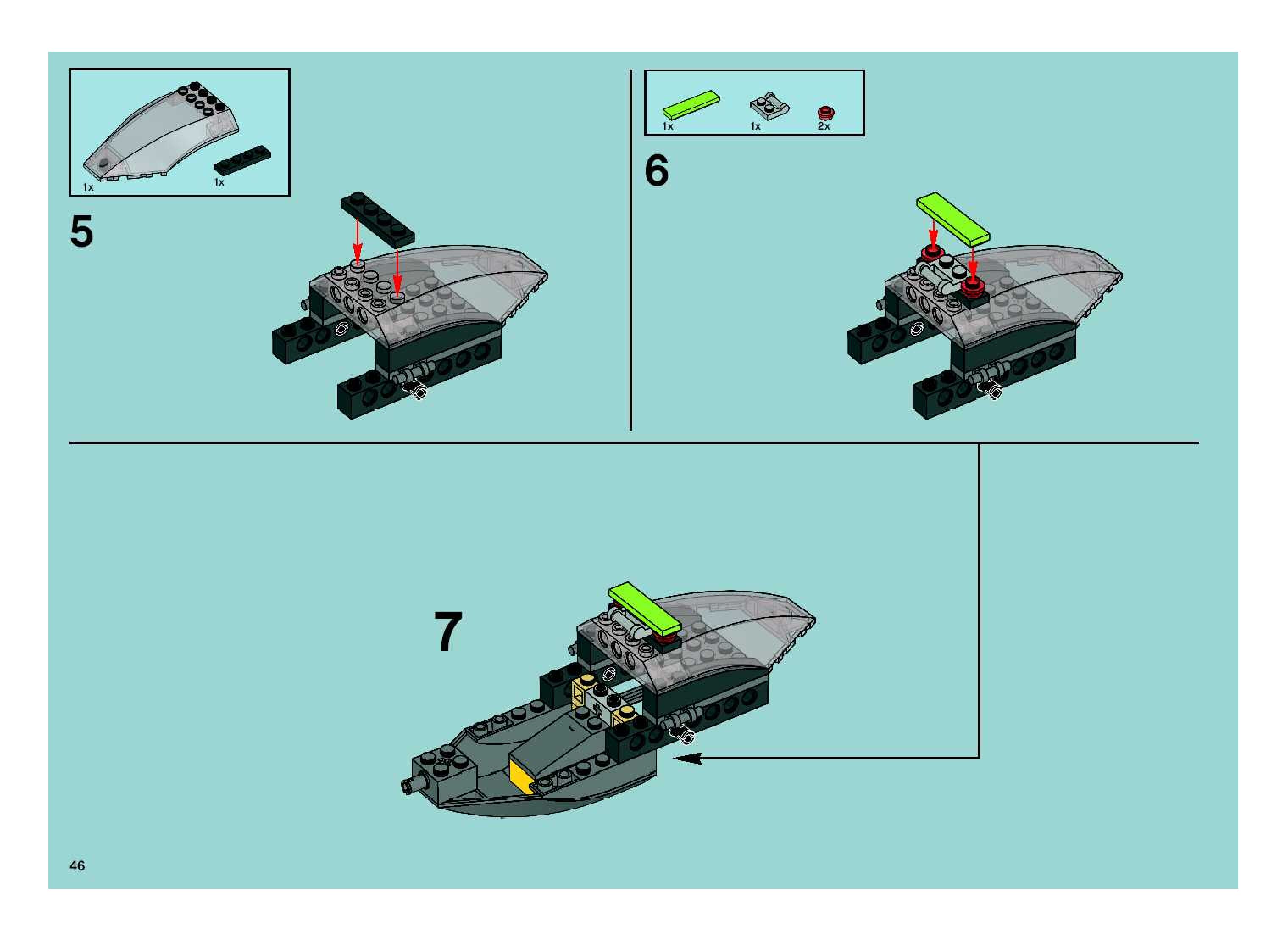 1x
1x

5

1x
1x
2x

6

7

46