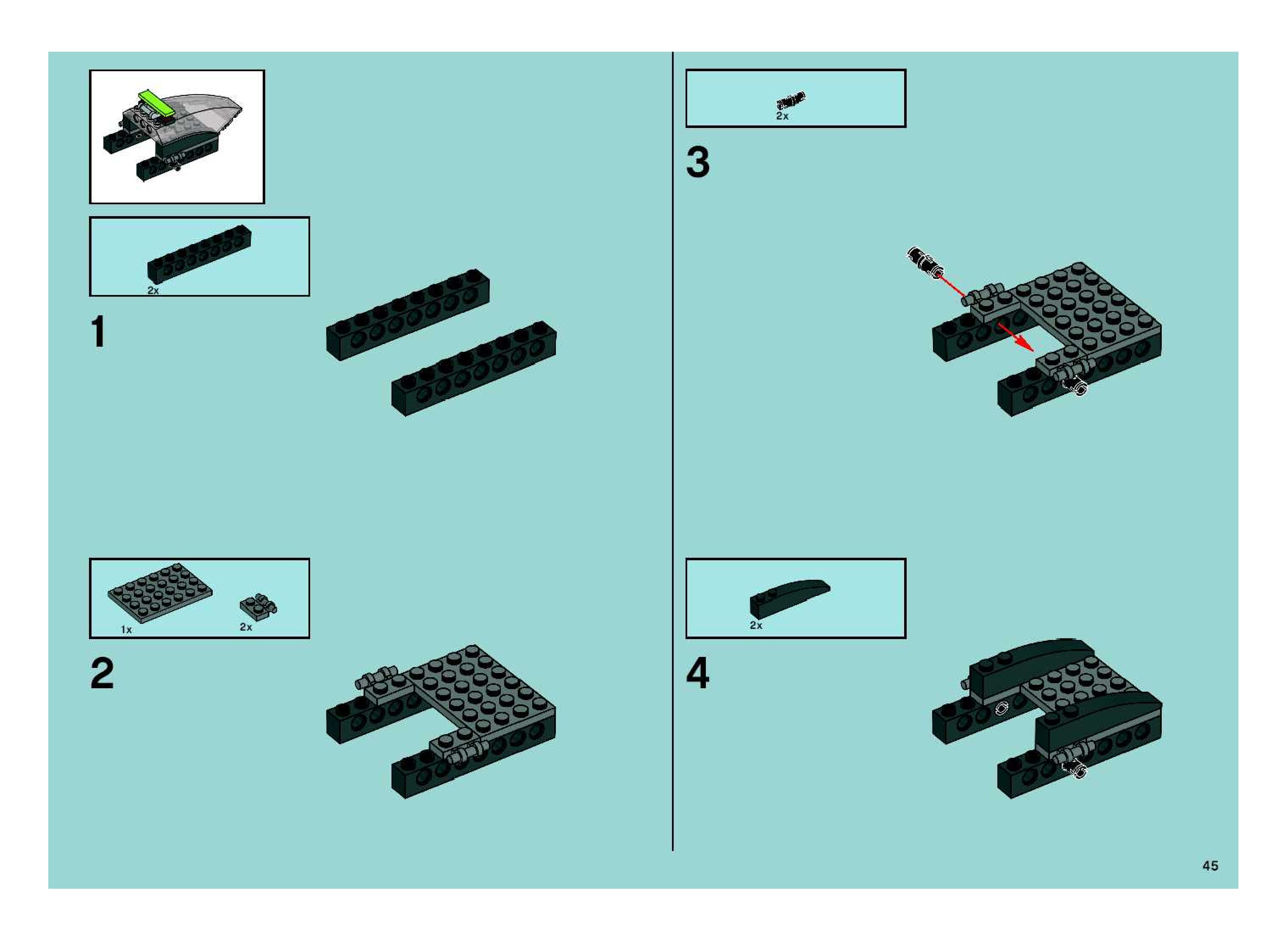 2x

1

1x
2x

2

2x

3

2x

4

45