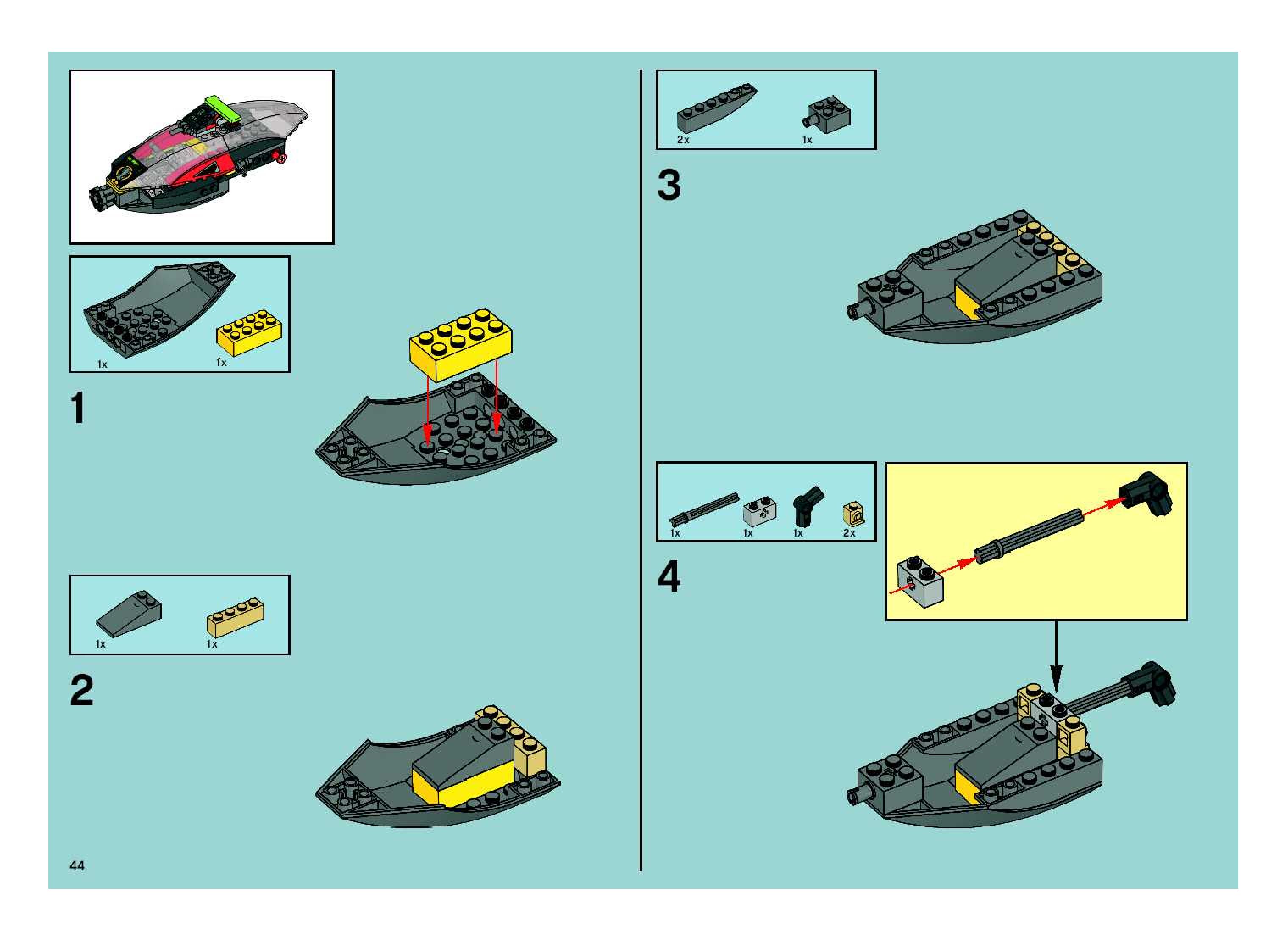 1x
1x

1

1x
1x

2

44

2x
1x

3

1x
1x
1x
2x

4