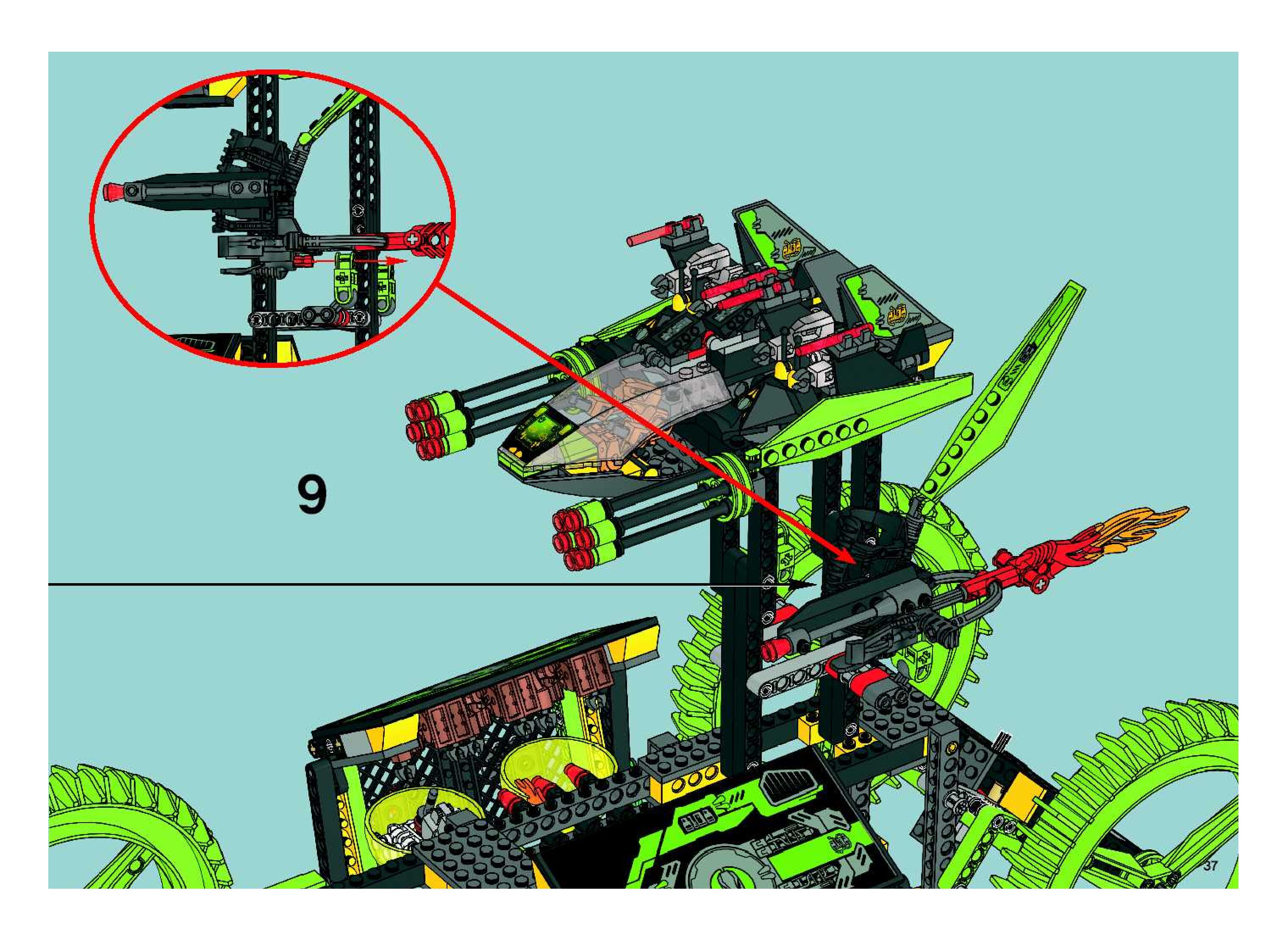 9

37