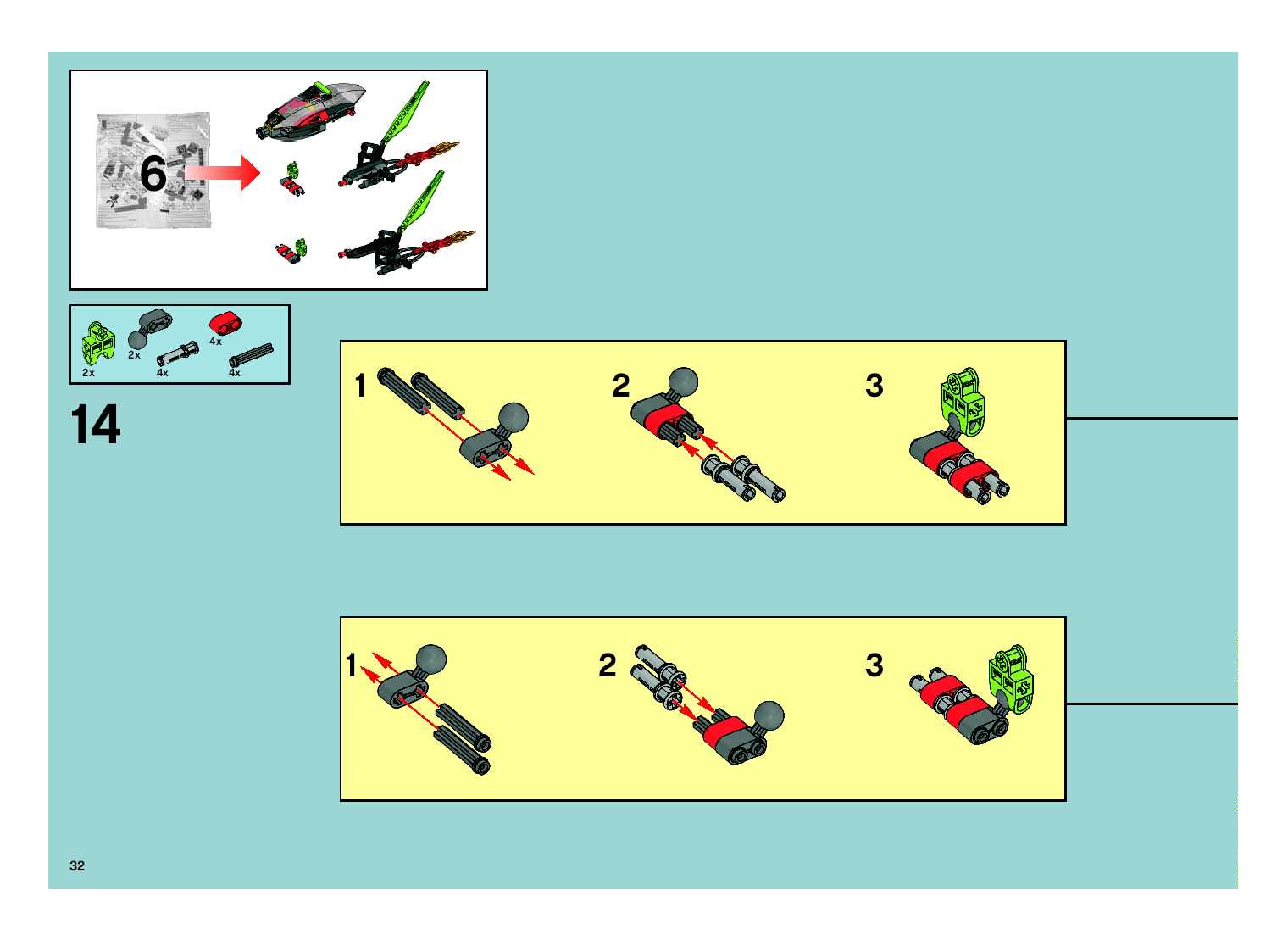 6

2x
2x
4x
4x
4x

14

1
2
3

1
2
3

32