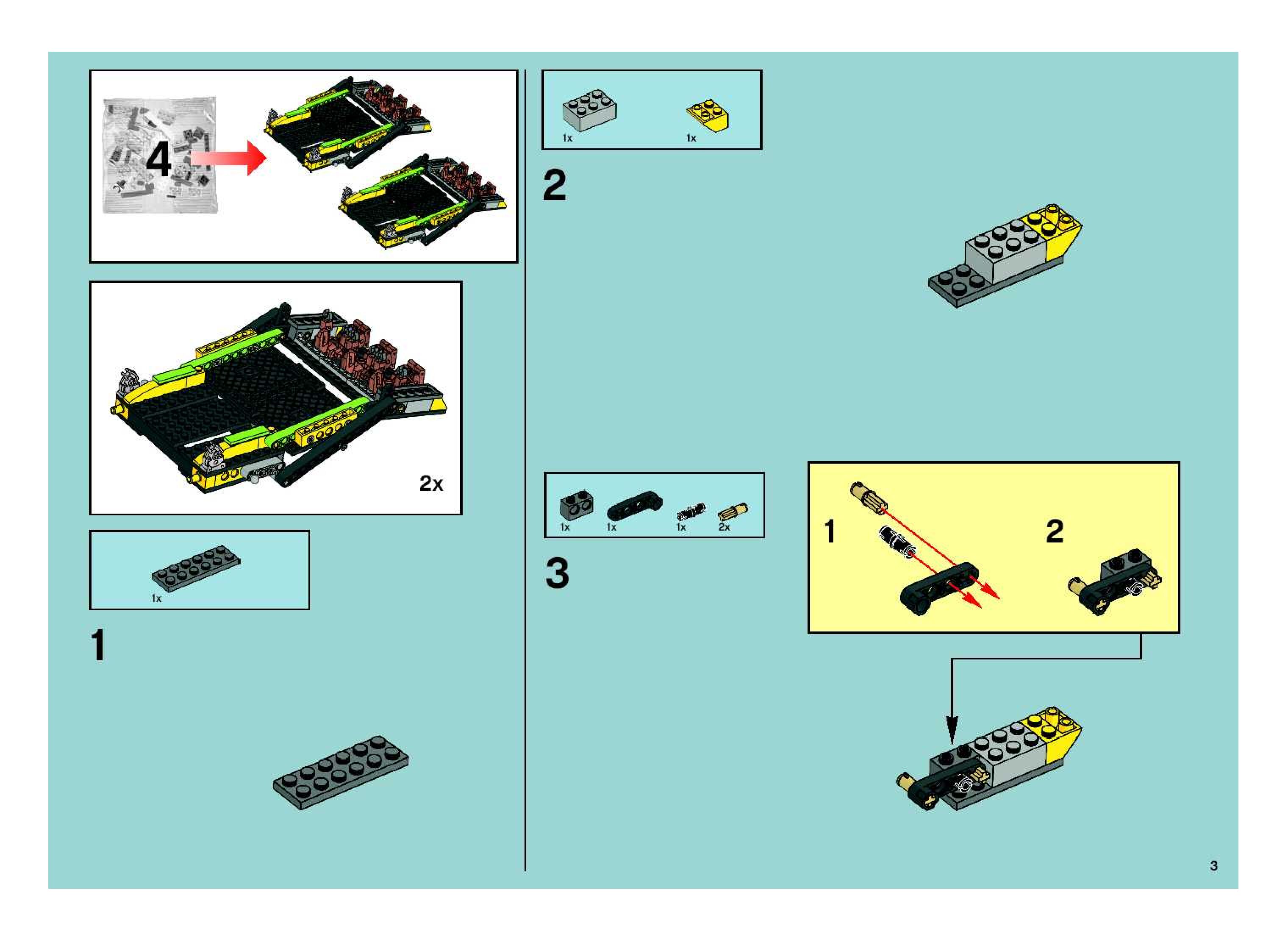 4

2x

1x

1

1x

1x

2

1x

1x

1x

2x

3

1

2

3