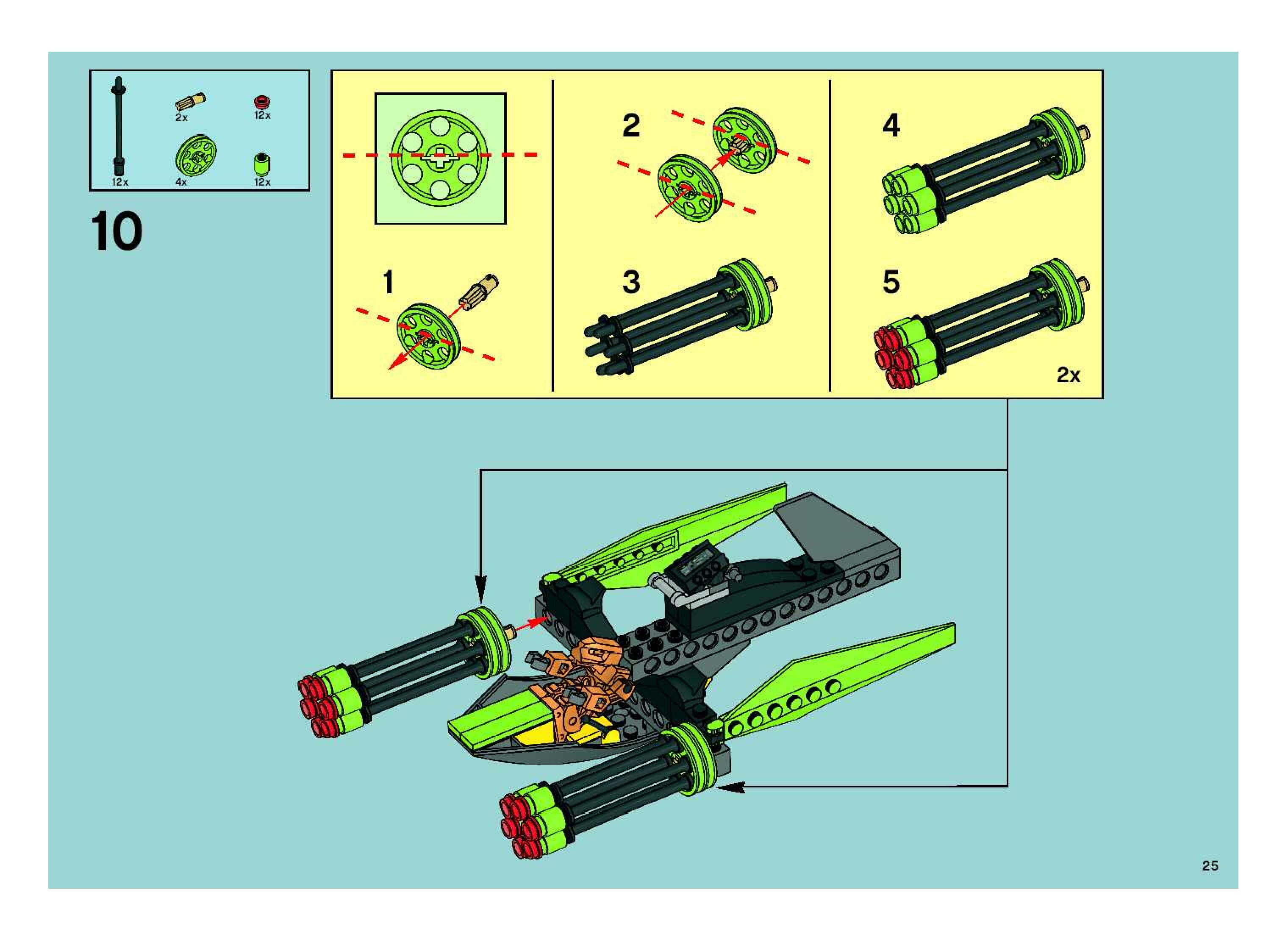 2x
12x
12x
4x
12x

10

1

2

3

4

5

2x

25