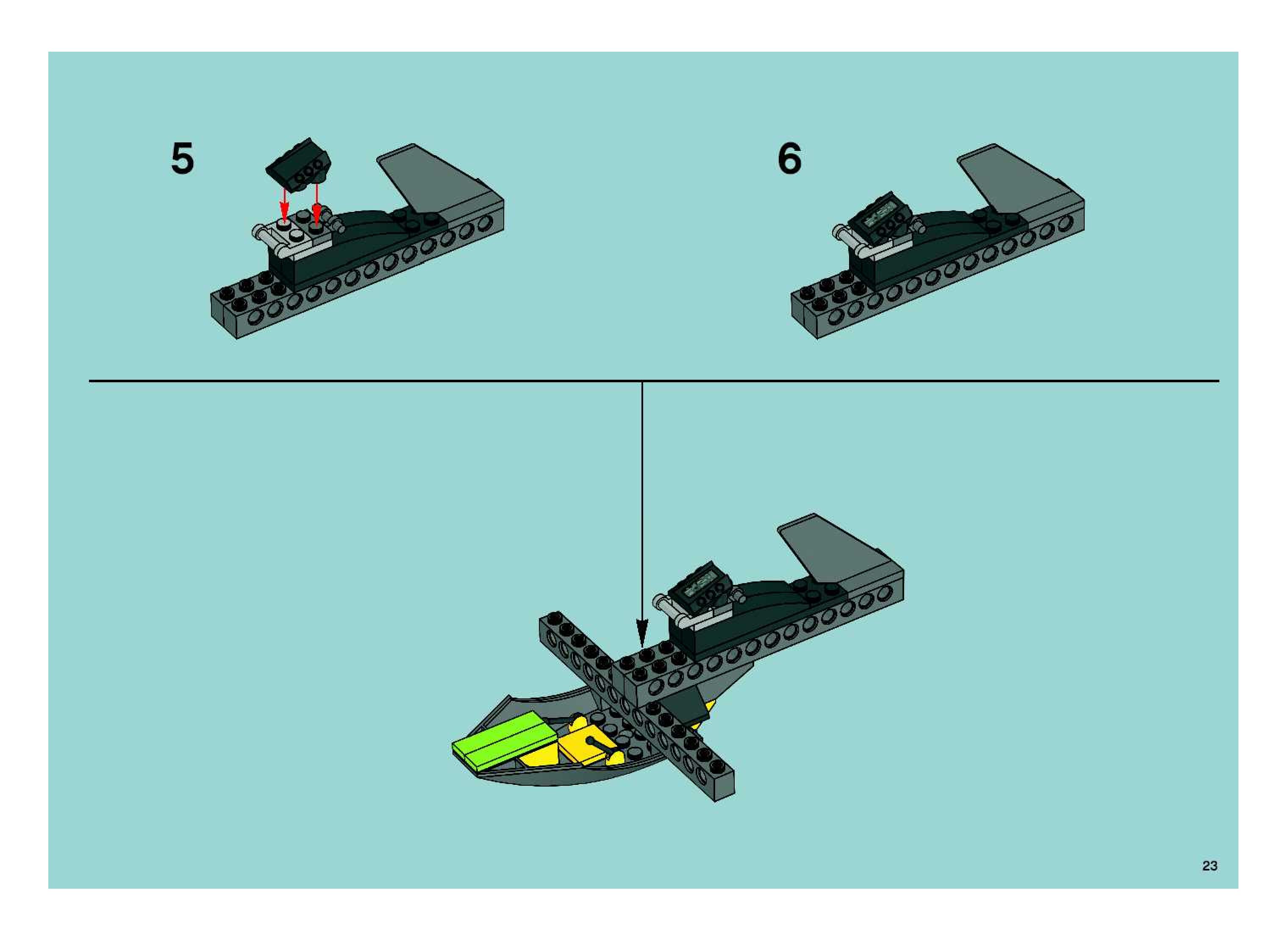 5

6

23