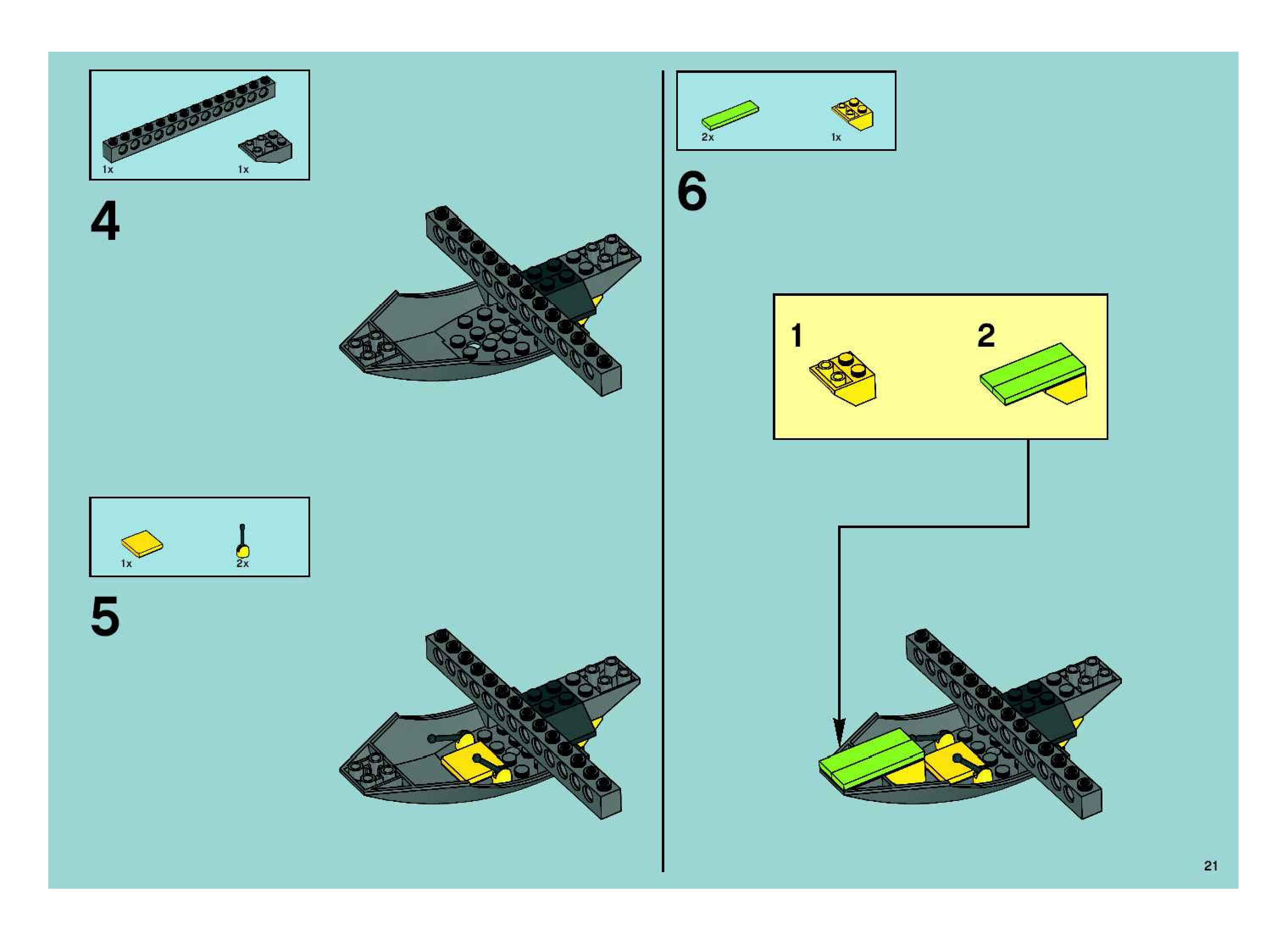 1x 1x

4

1x 2x

5

2x 1x

6

1

2

21