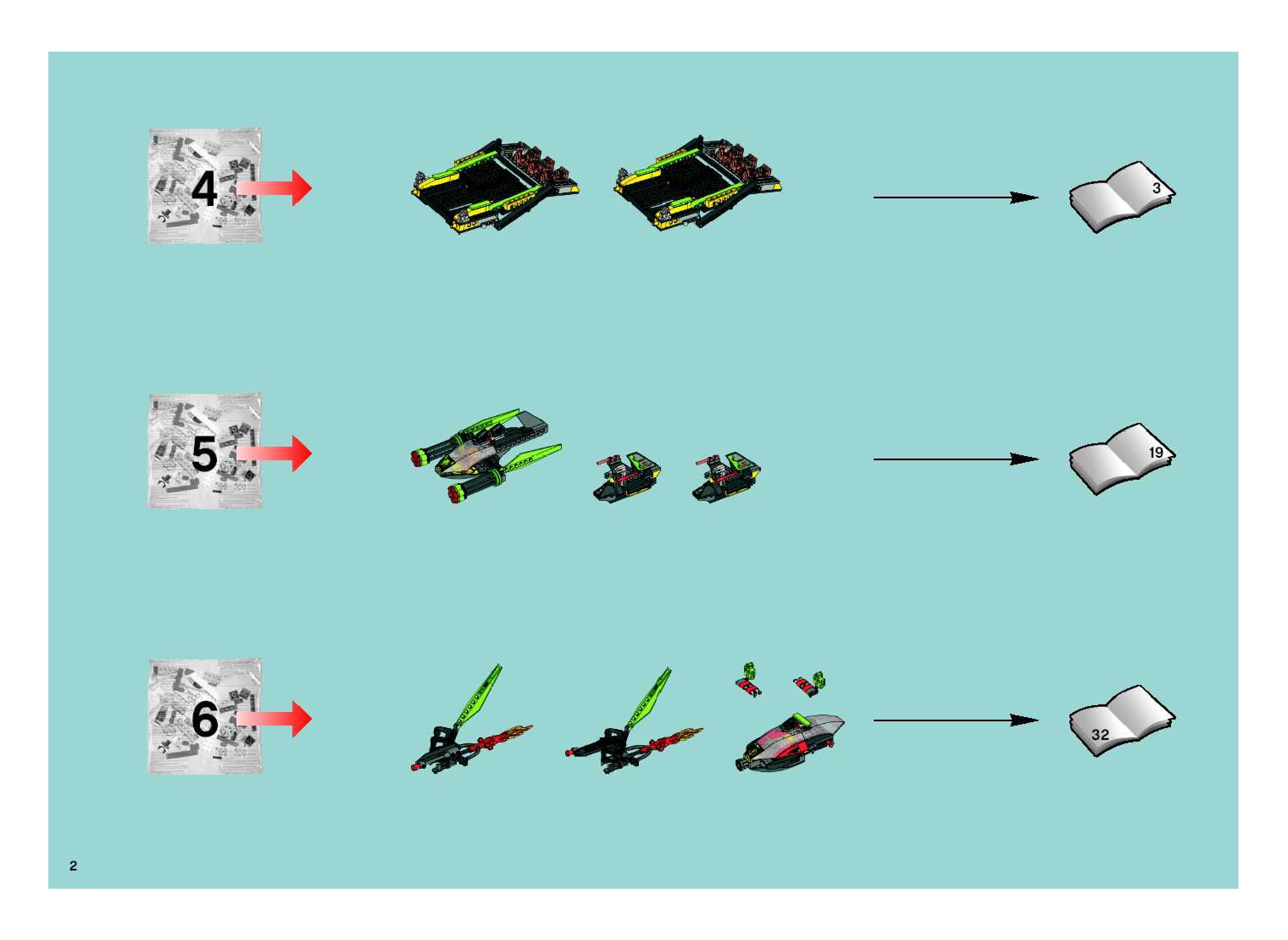 4

3

5

19

6

32

2