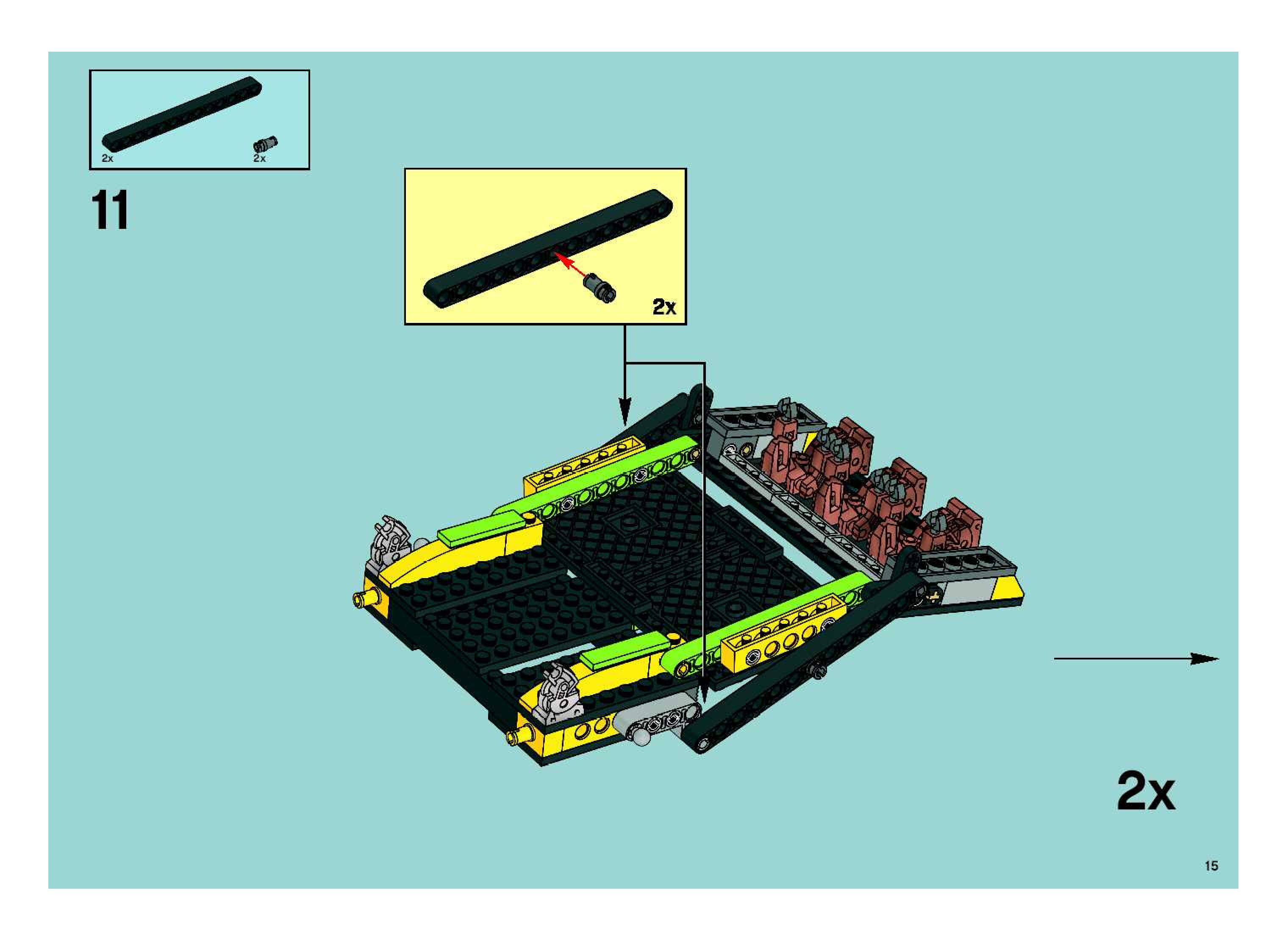 2x
2x

11

2x

2x

15