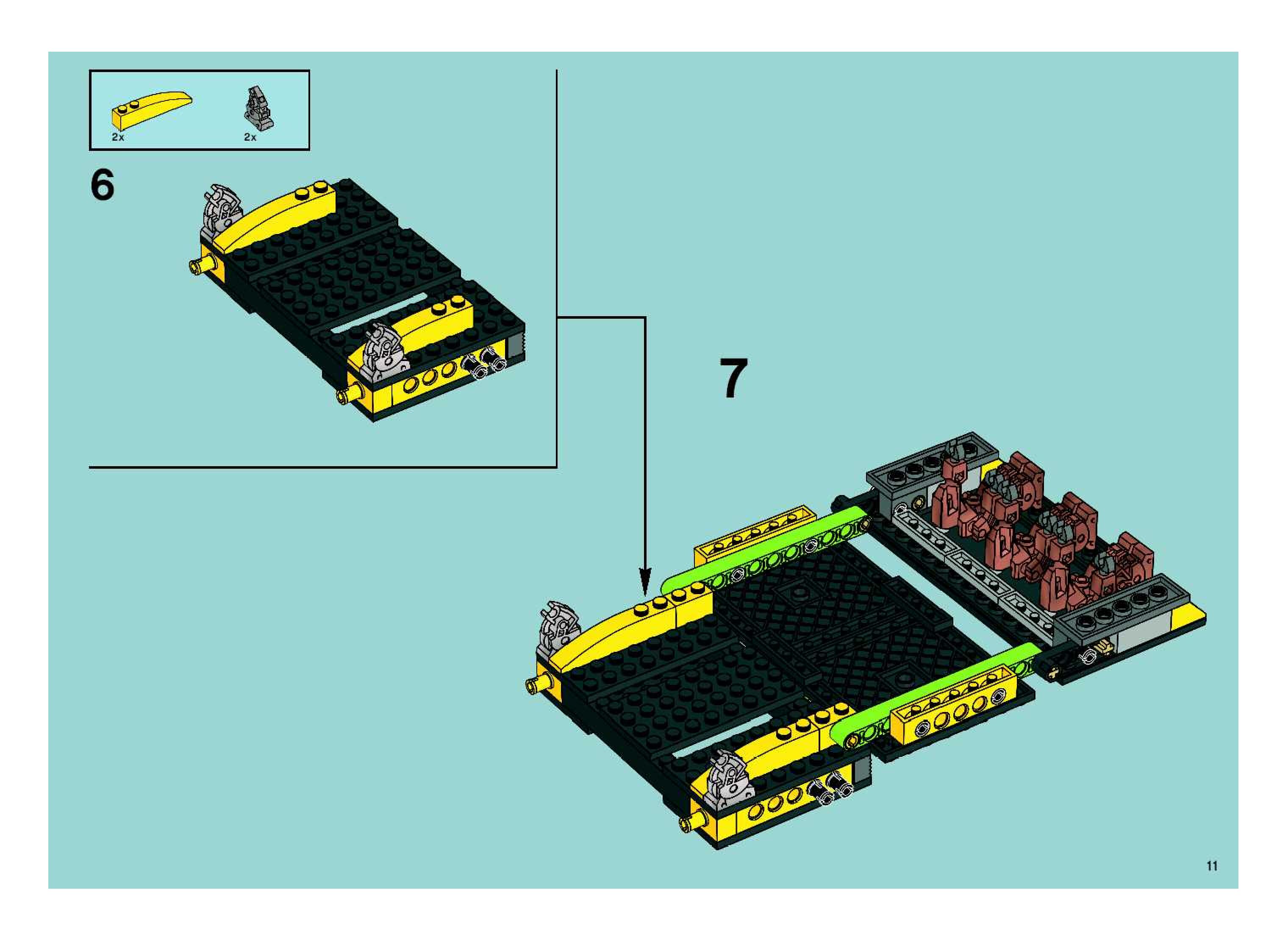 2x
2x
6
7
11