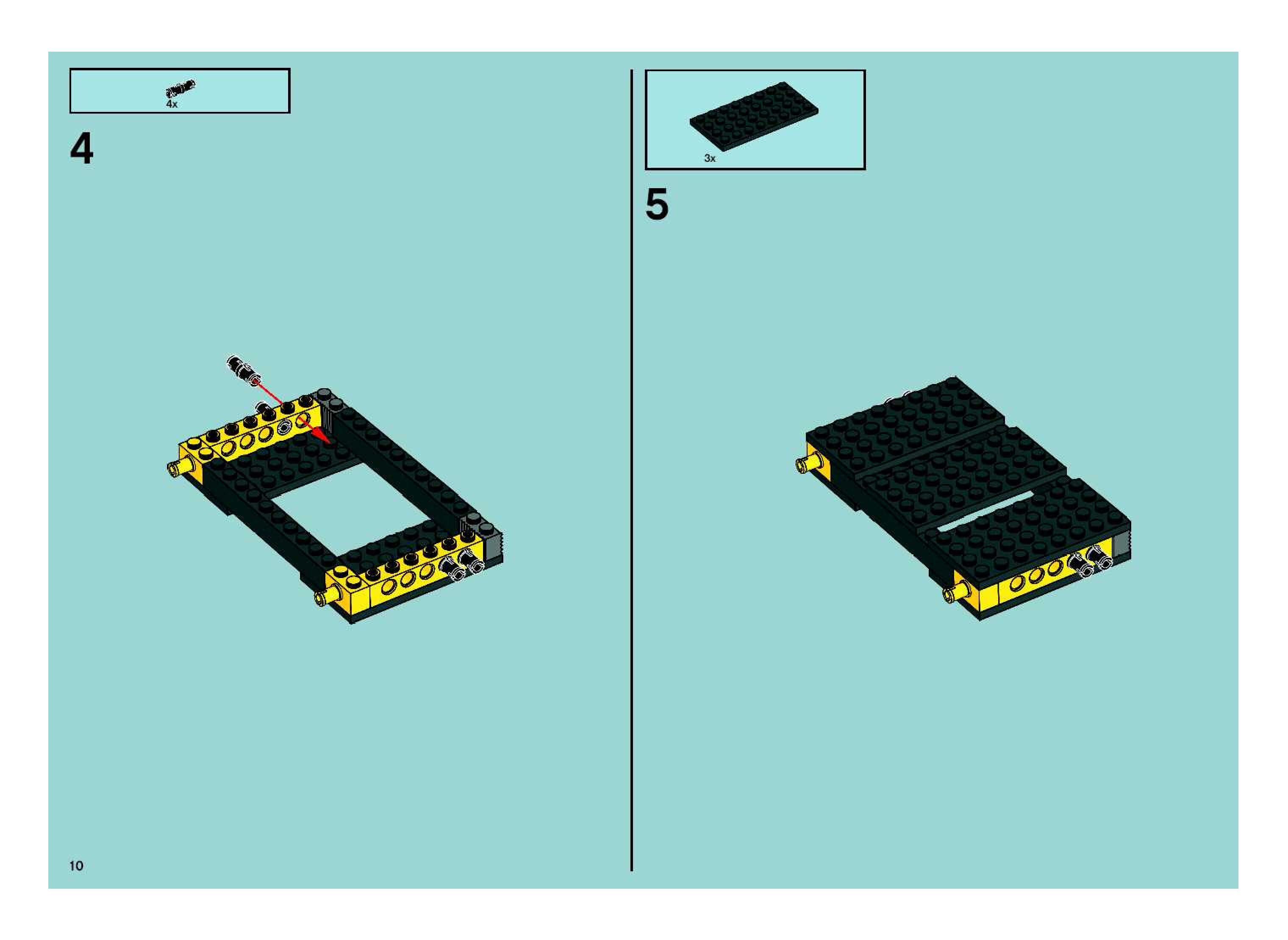 4x

4

3x

5

10