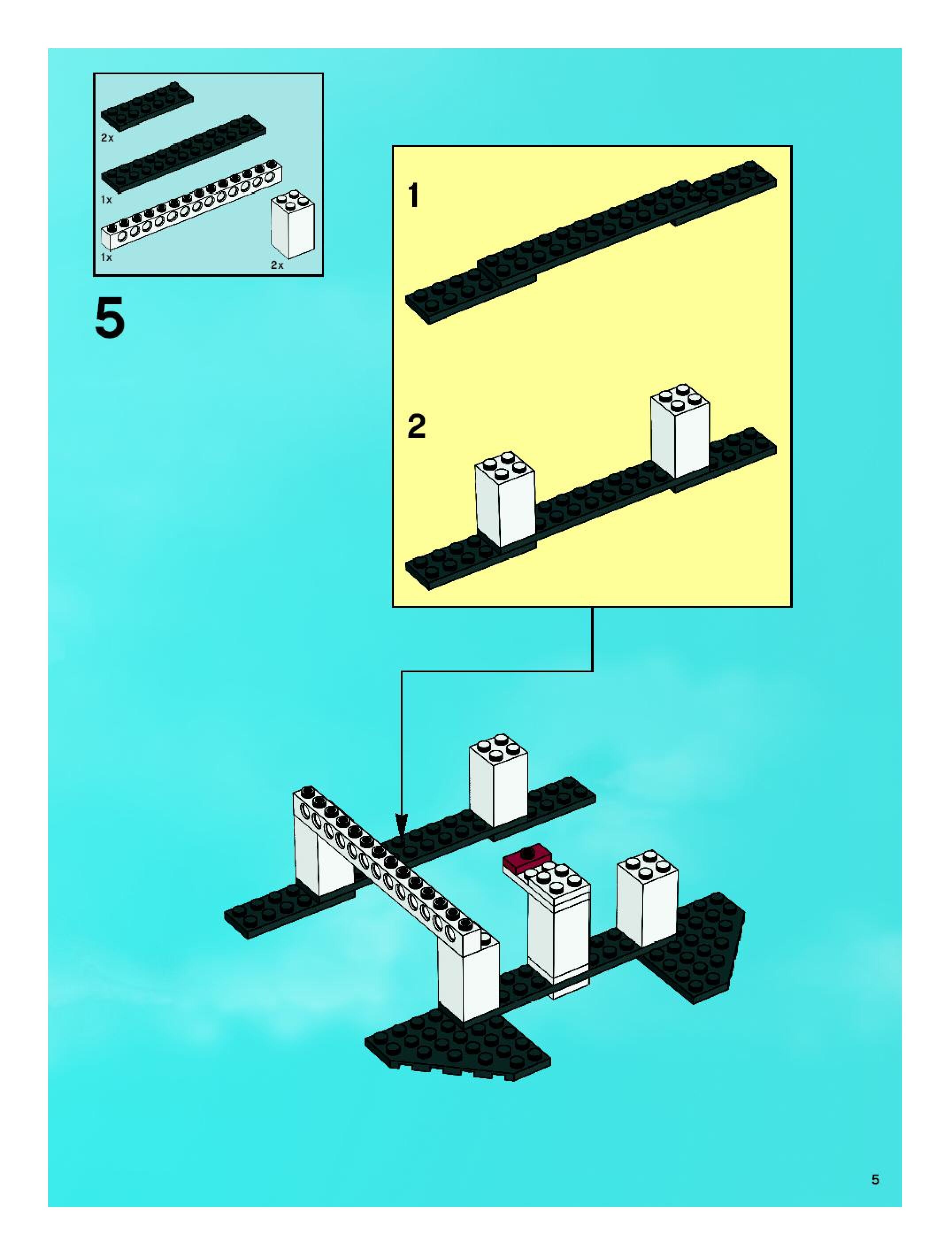 2x

1x

1x

2x

5

1

2

5