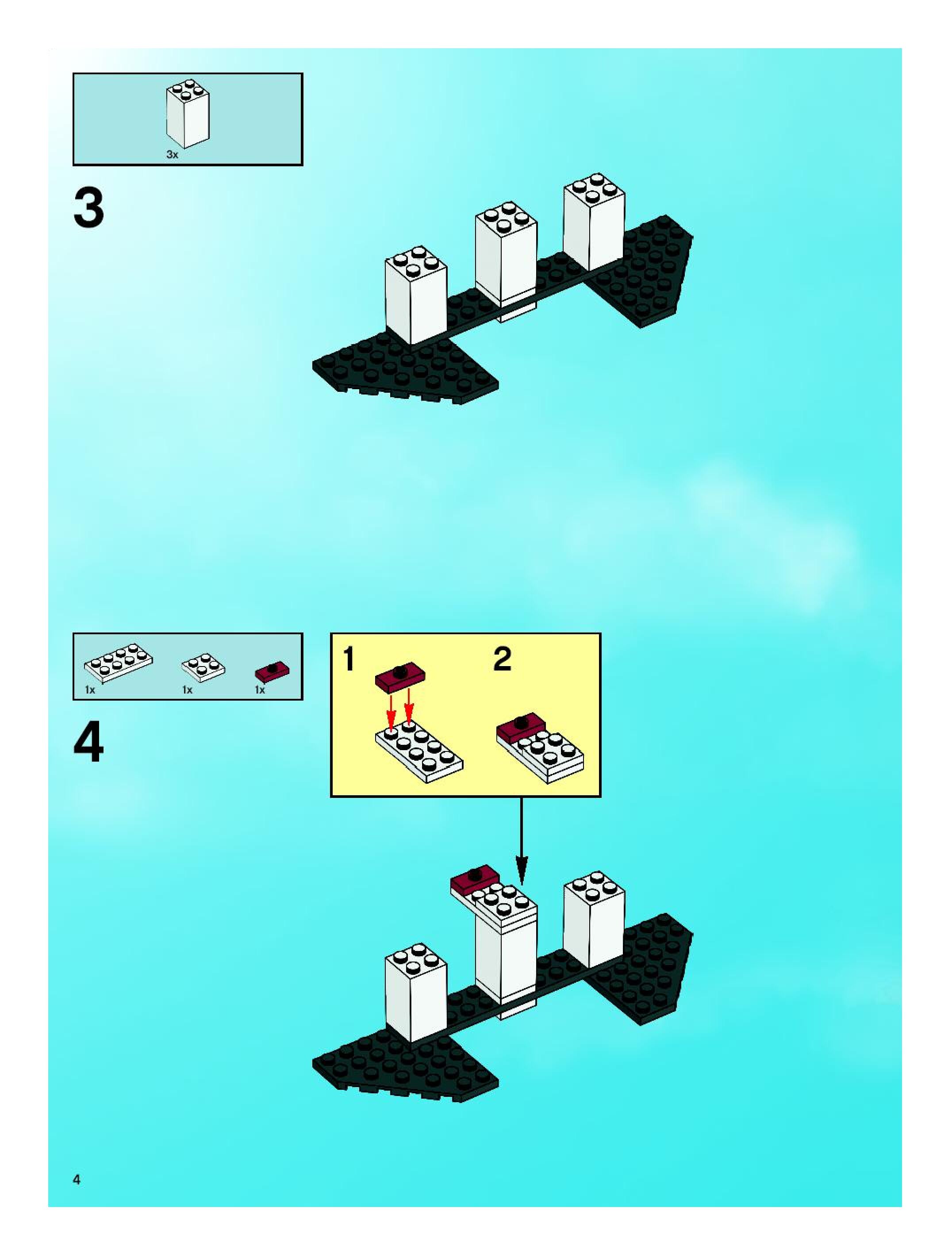 3x

3

1x 1x 1x

4

1

2

4