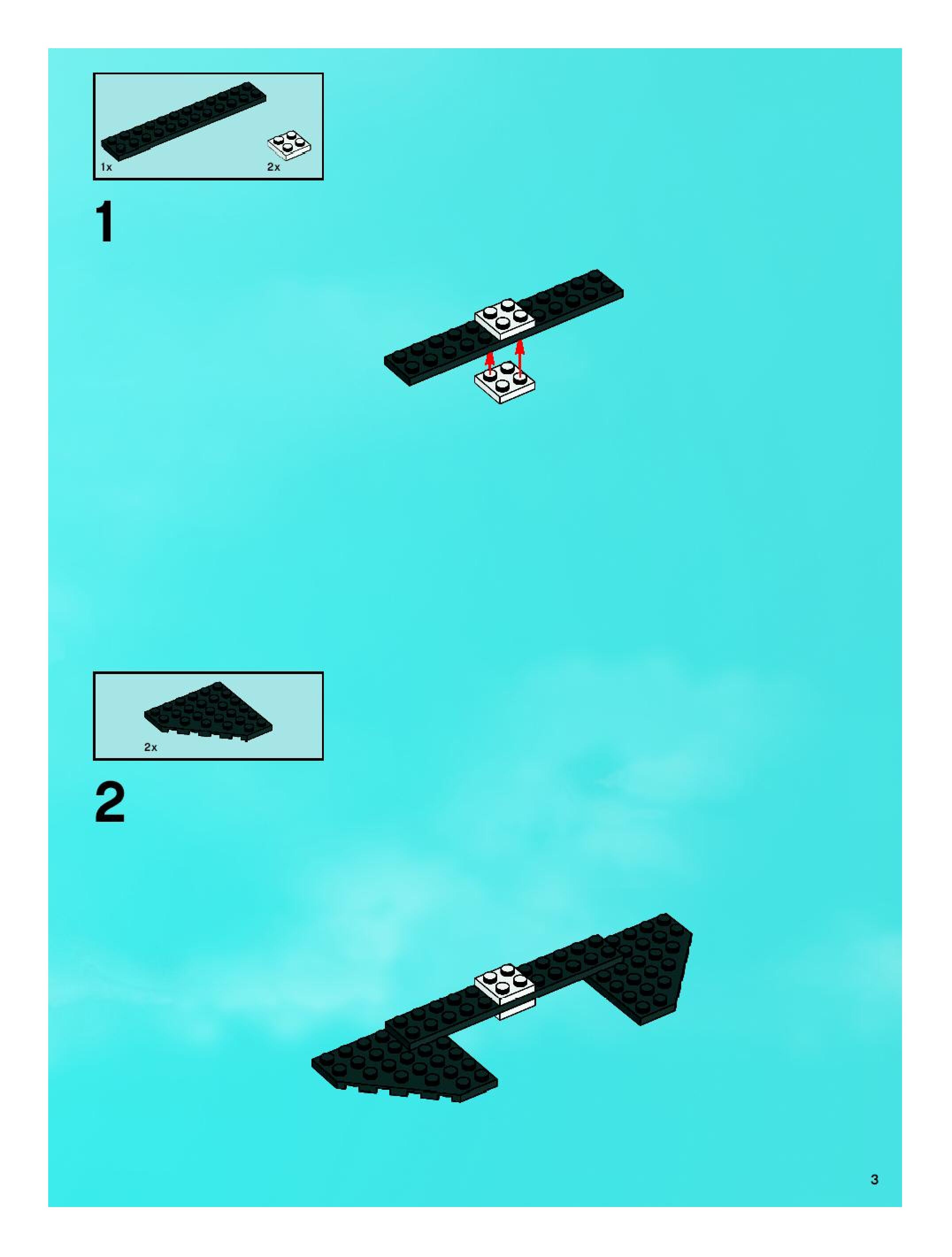 1x

2x

1

2x

2

3