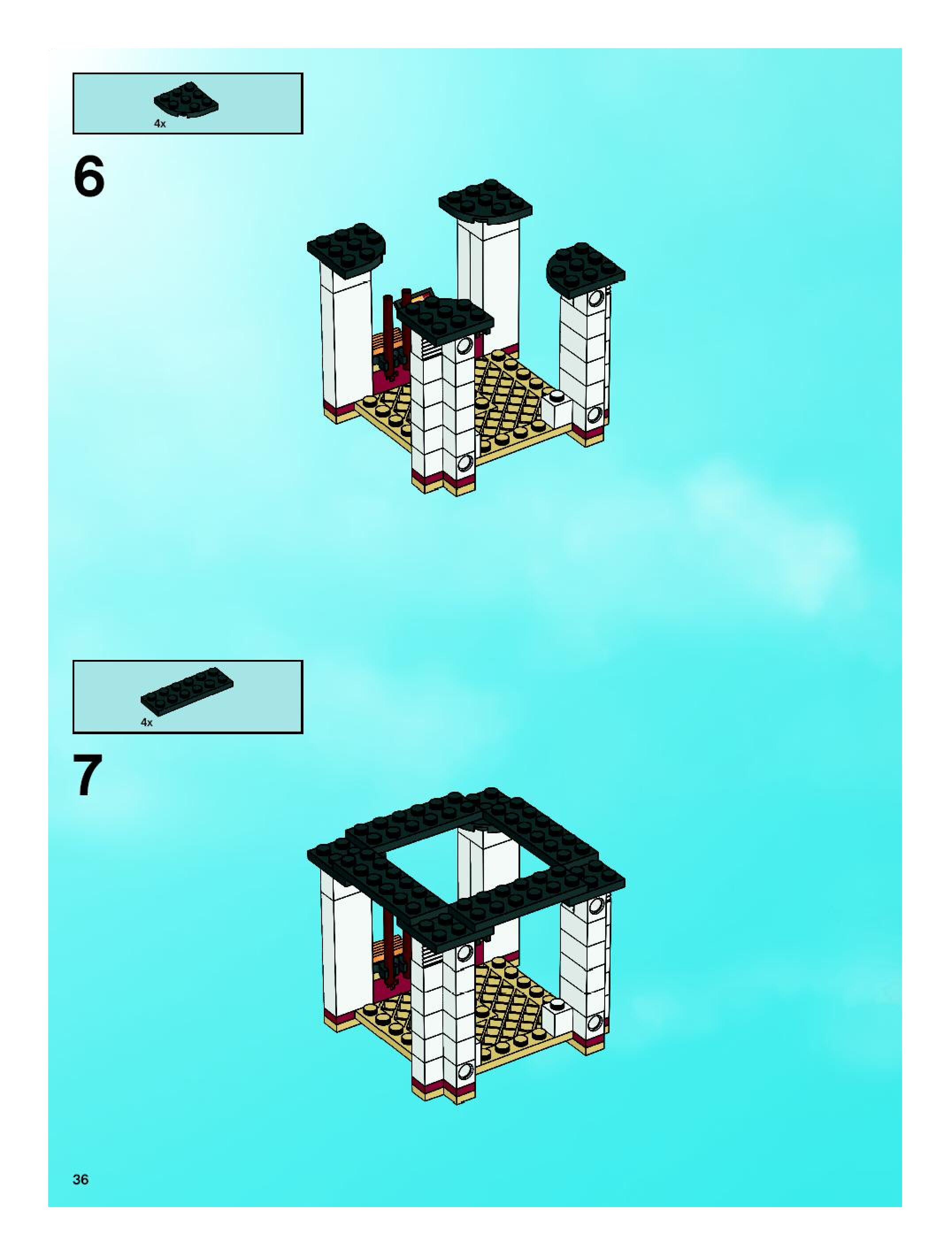 4x

6

4x

7

36