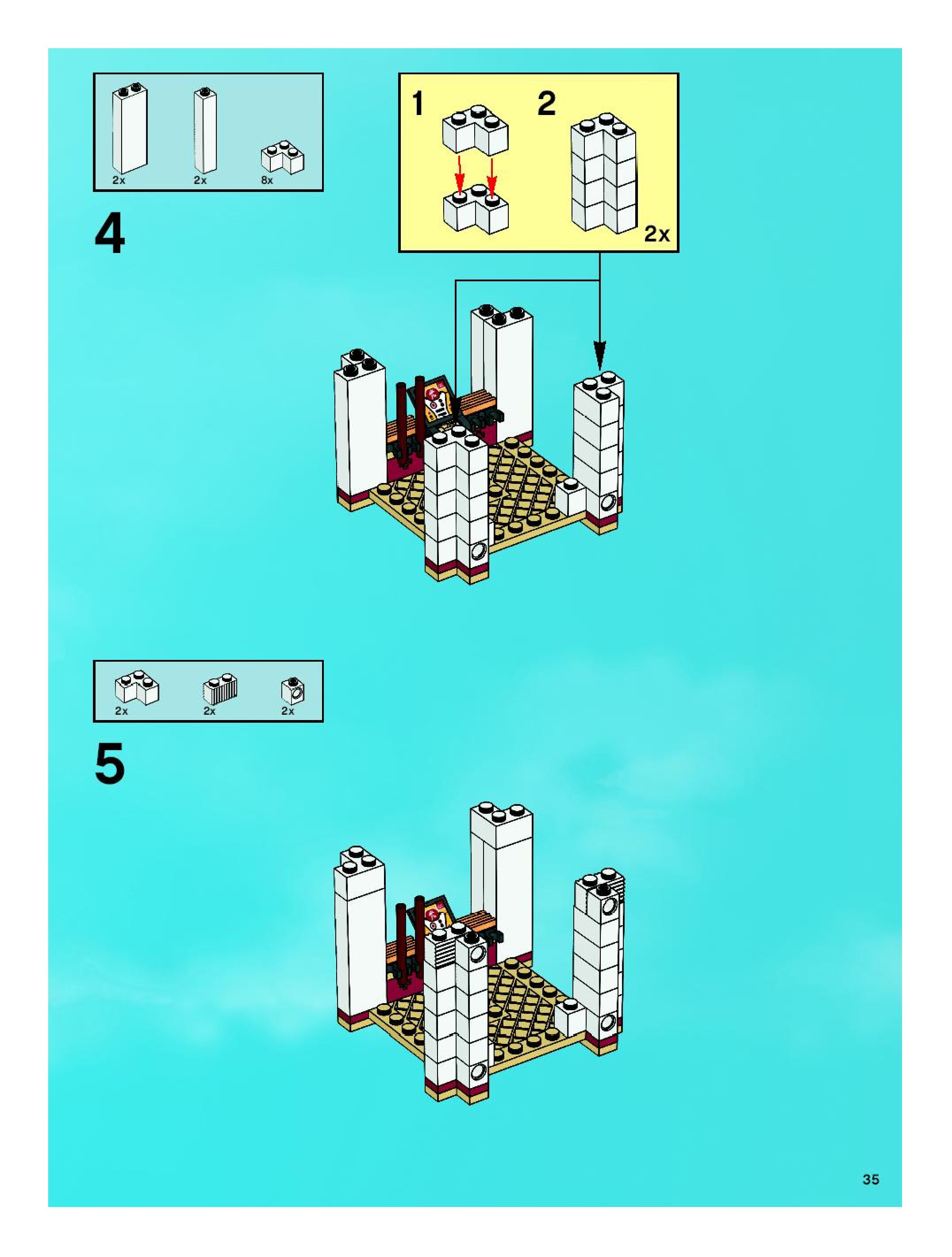 2x 2x 8x

4

1 2

2x

2x 2x 2x

5

35