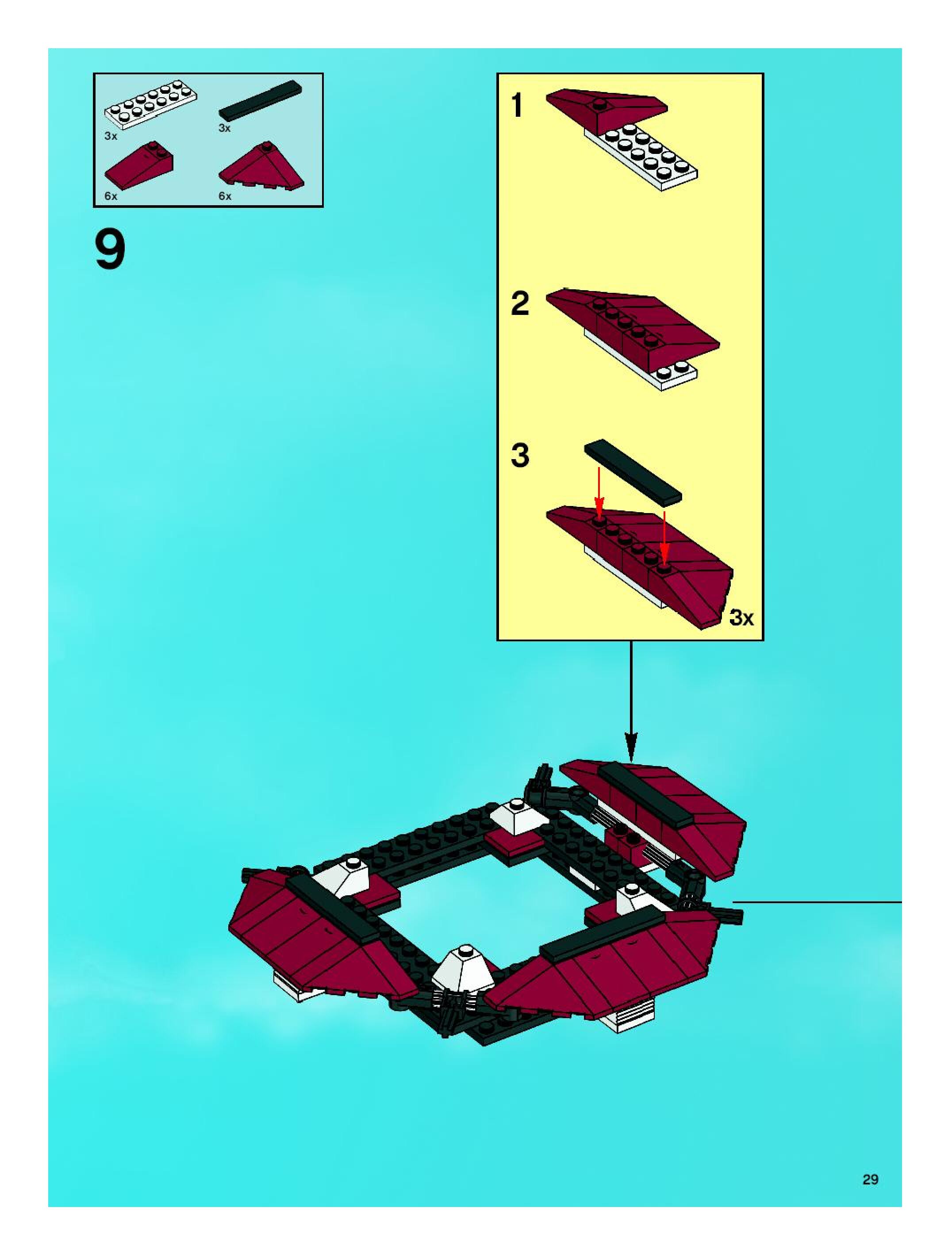 3x
3x
6x
6x

9

1

2

3

3x

29