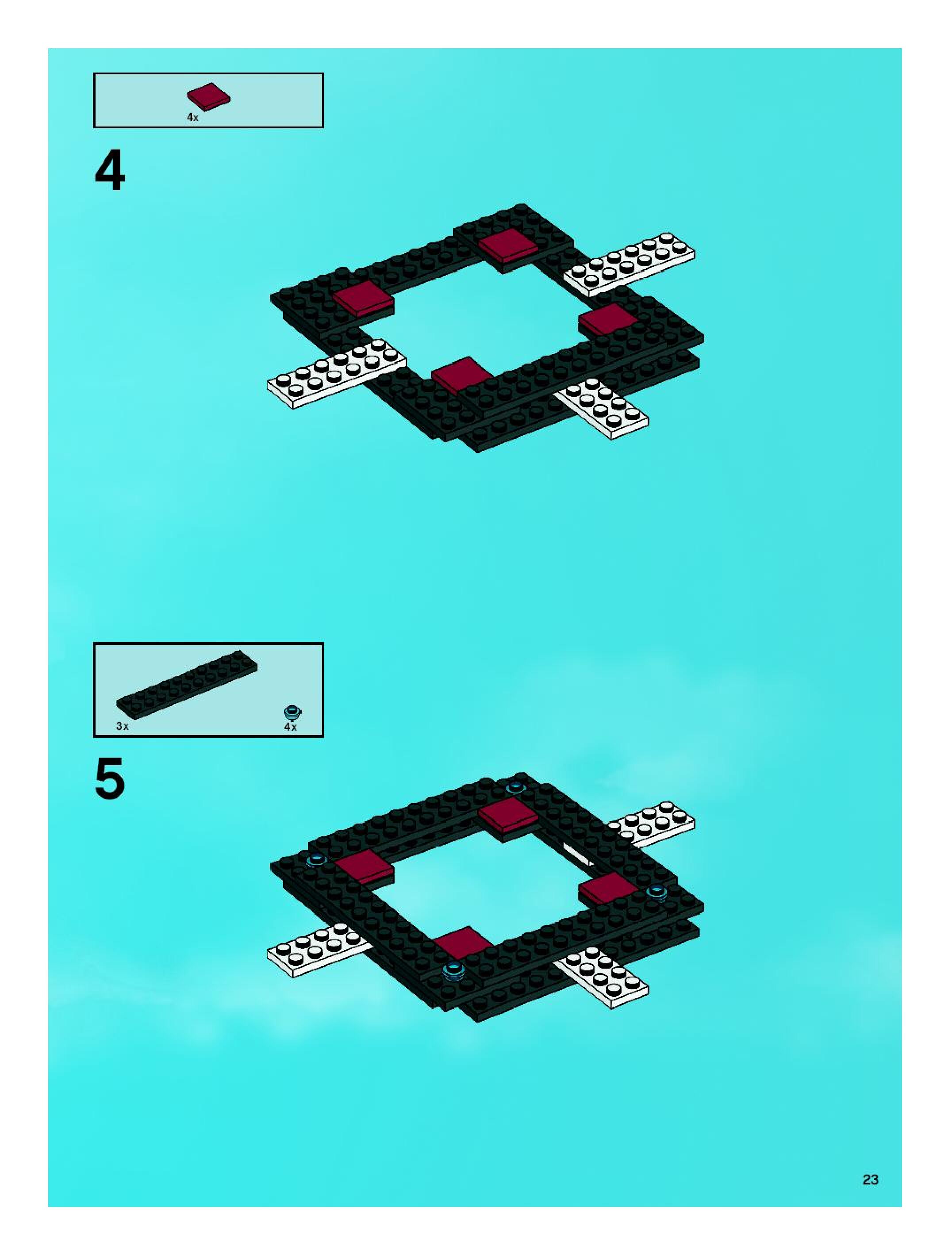 4x

4

3x

4x

5

23