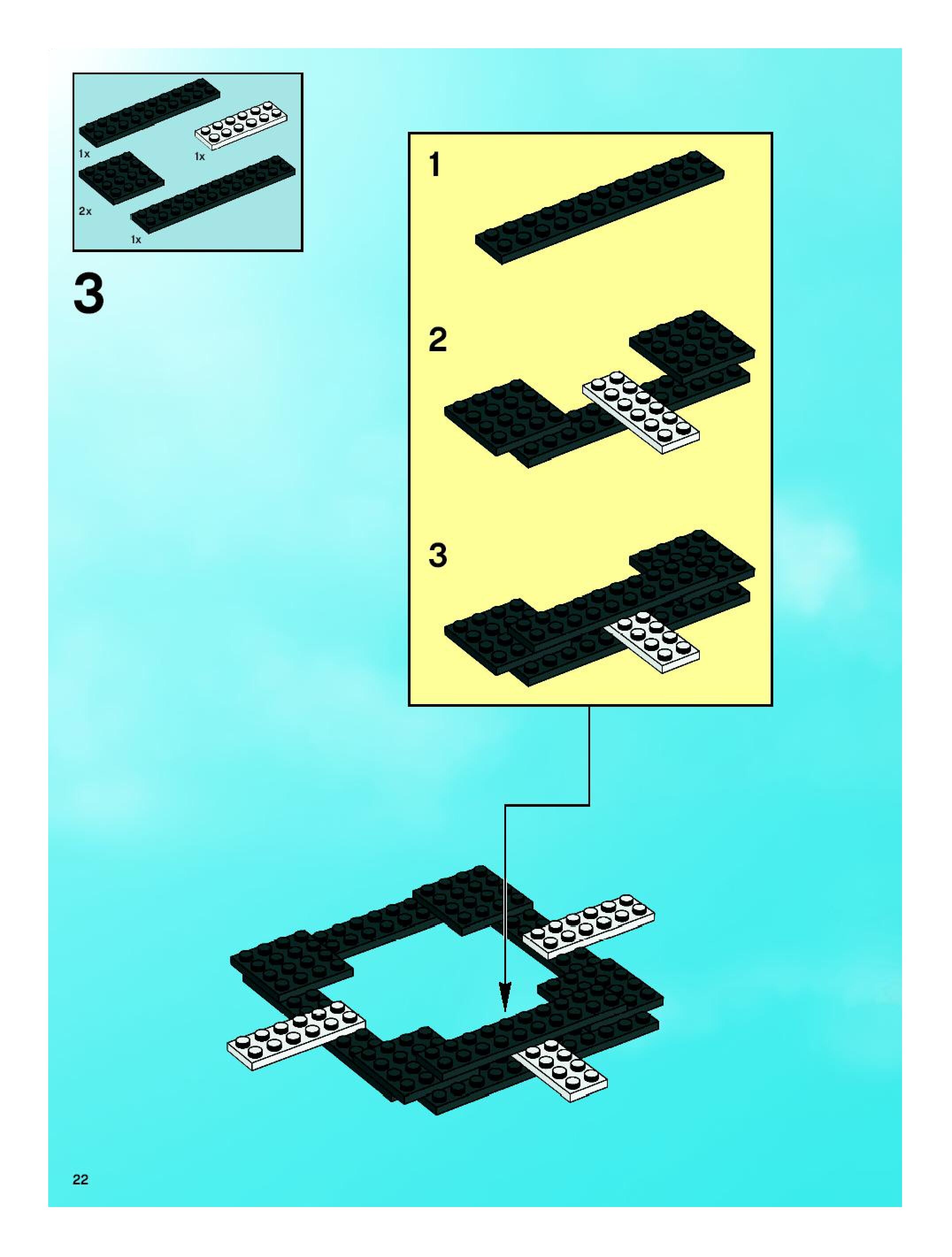 1x
1x
2x
1x

3

1

2

3

22