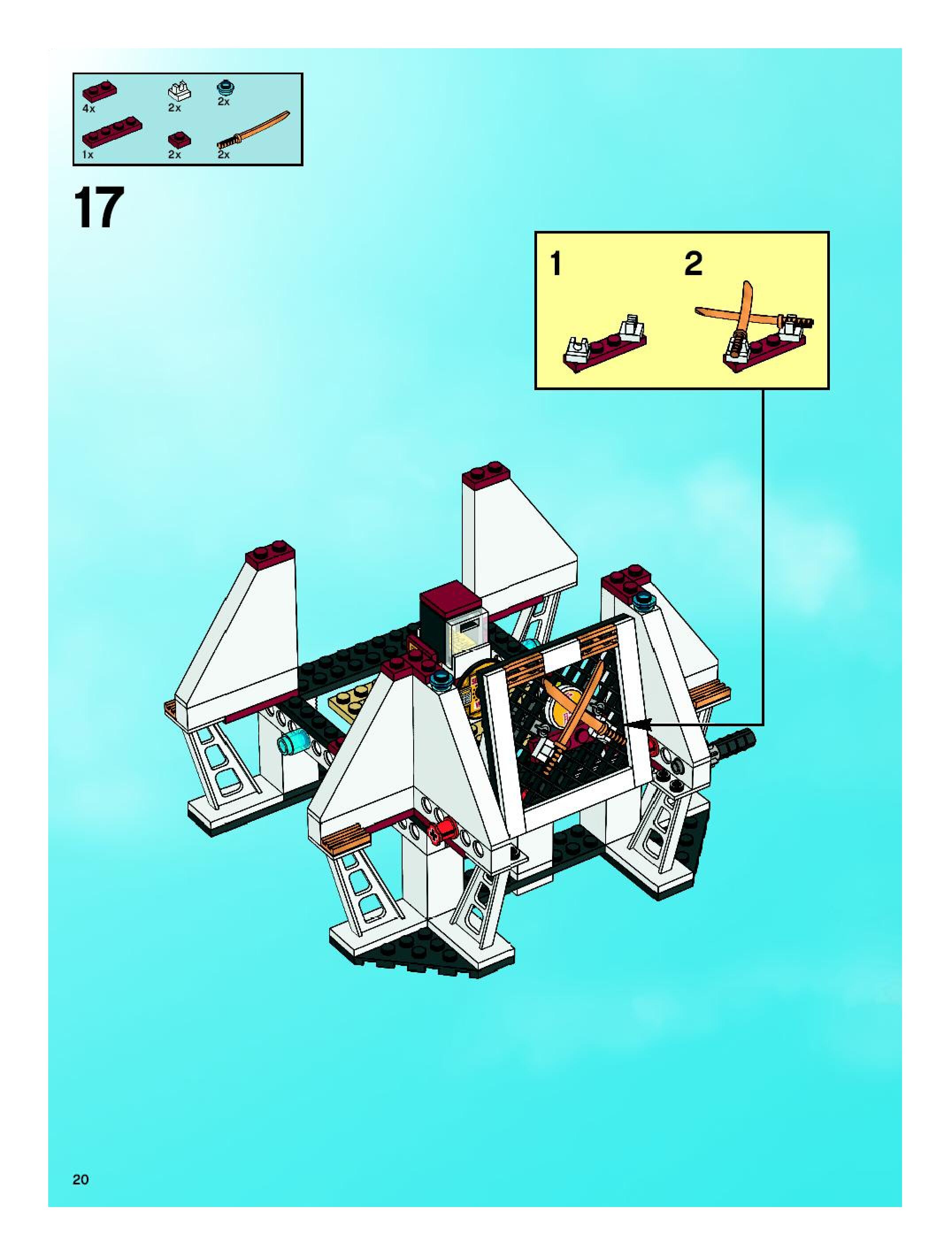 4x
2x
2x
1x
2x
2x

17

1
2

20