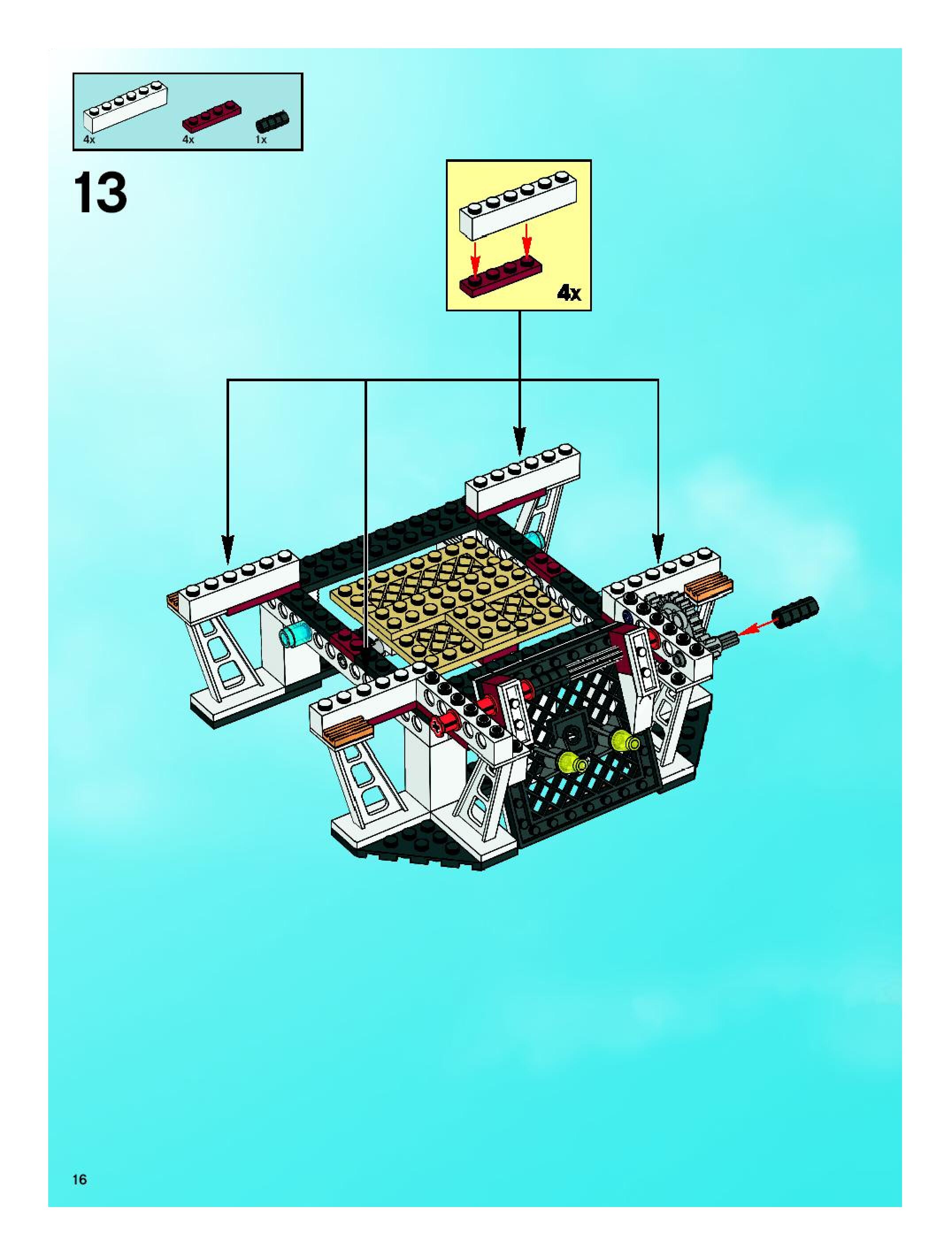 4x 4x 1x

13

4x

16