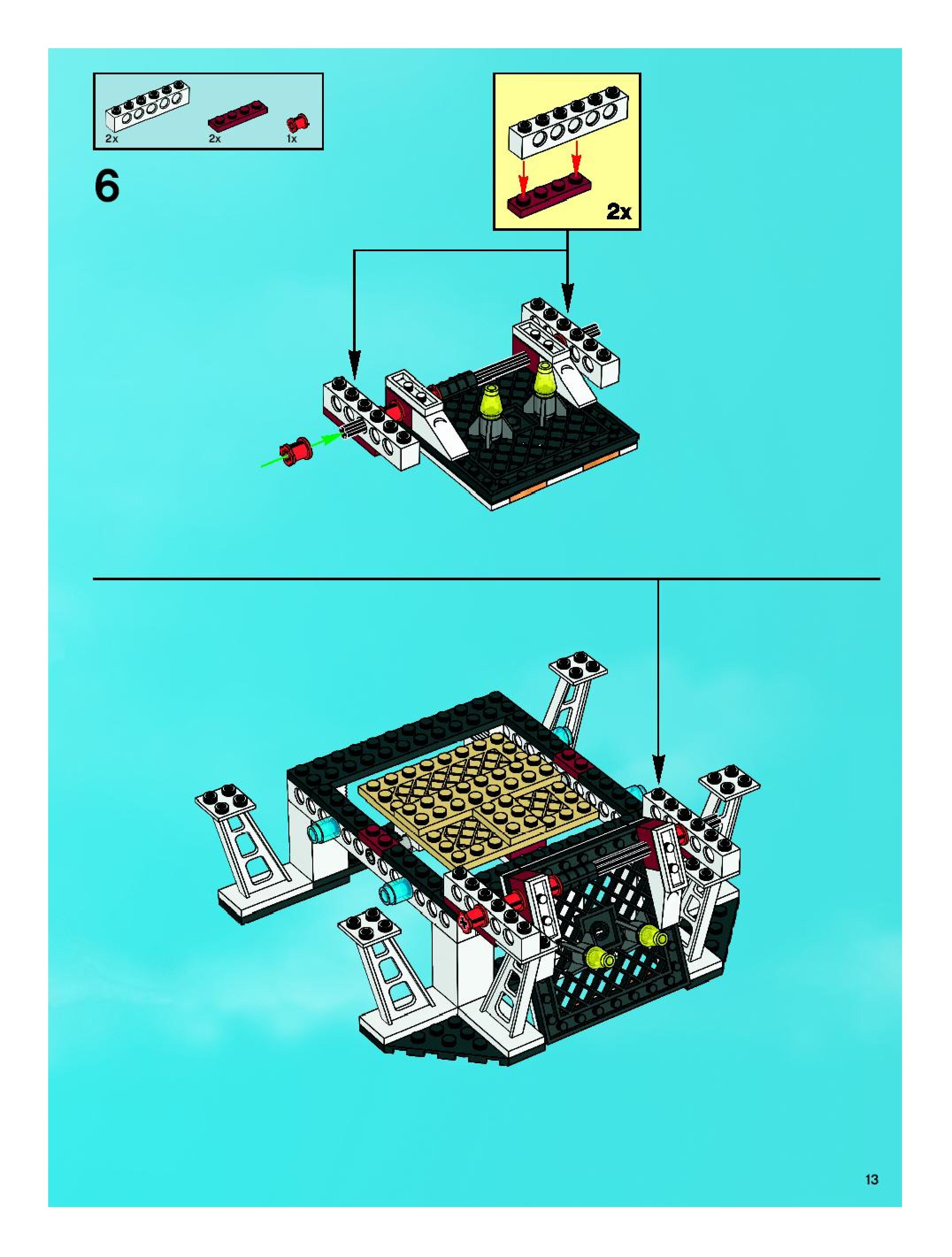 2x 2x 1x

6

2x

13